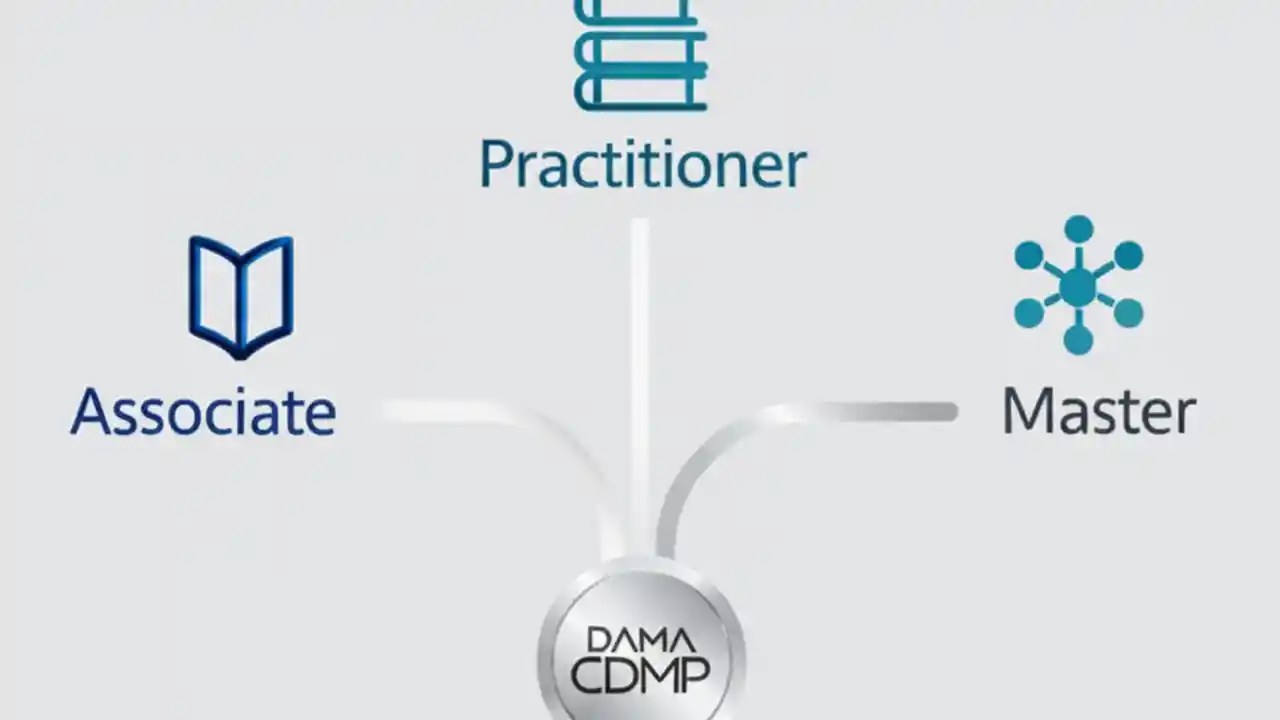 Practitioner

Associate

Master

DAMA
CDMP