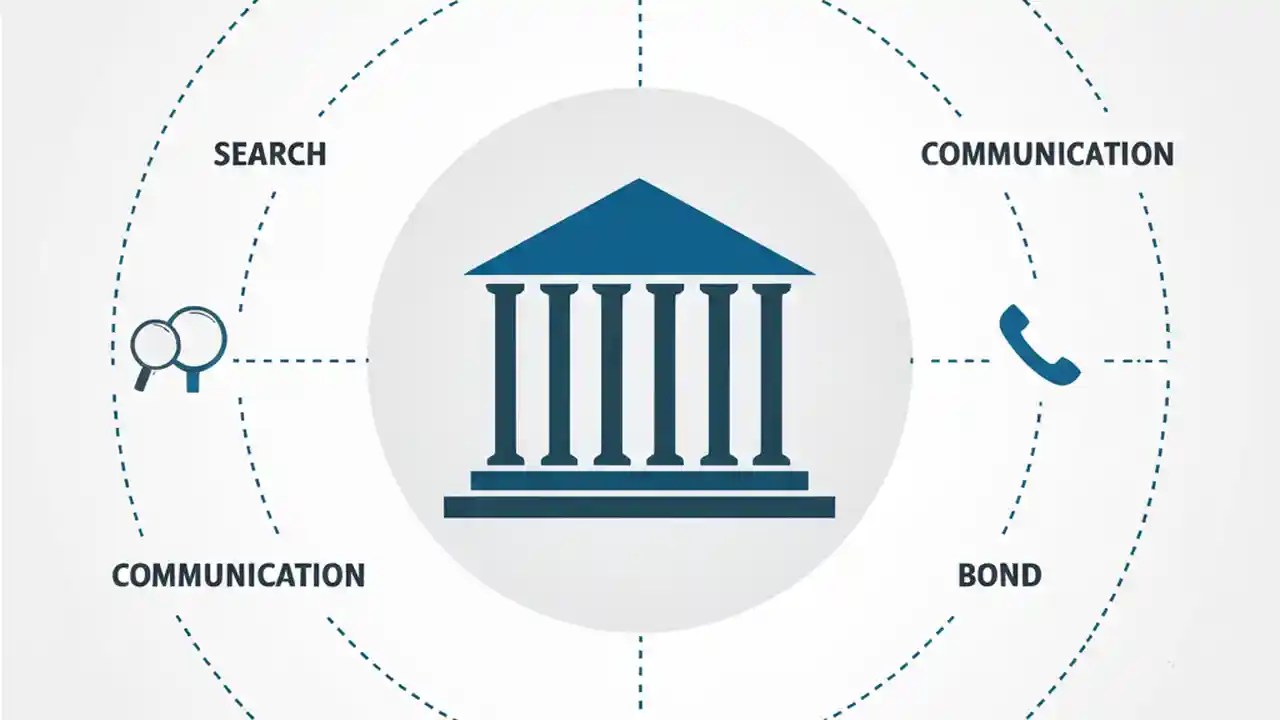 SEARCH

COMMUNICATION

COMMUNICATION

BOND