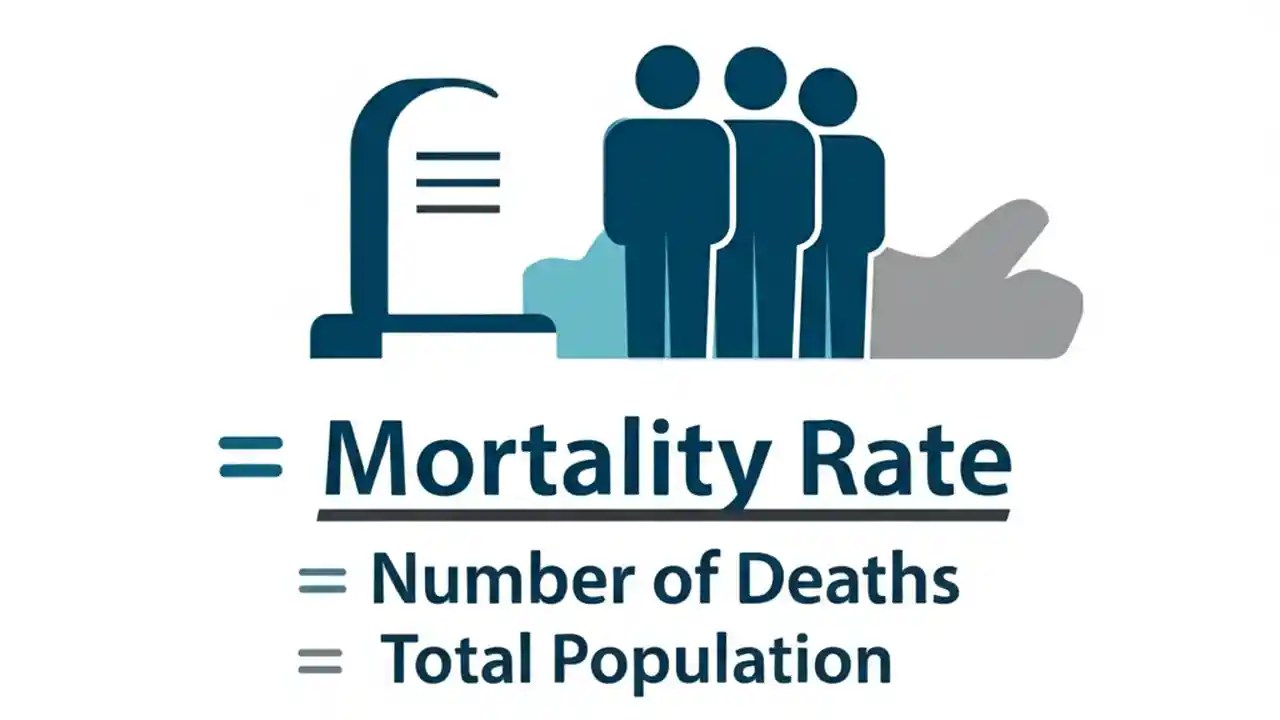 = Mortality Rate

= Number of Deaths

= Total Population