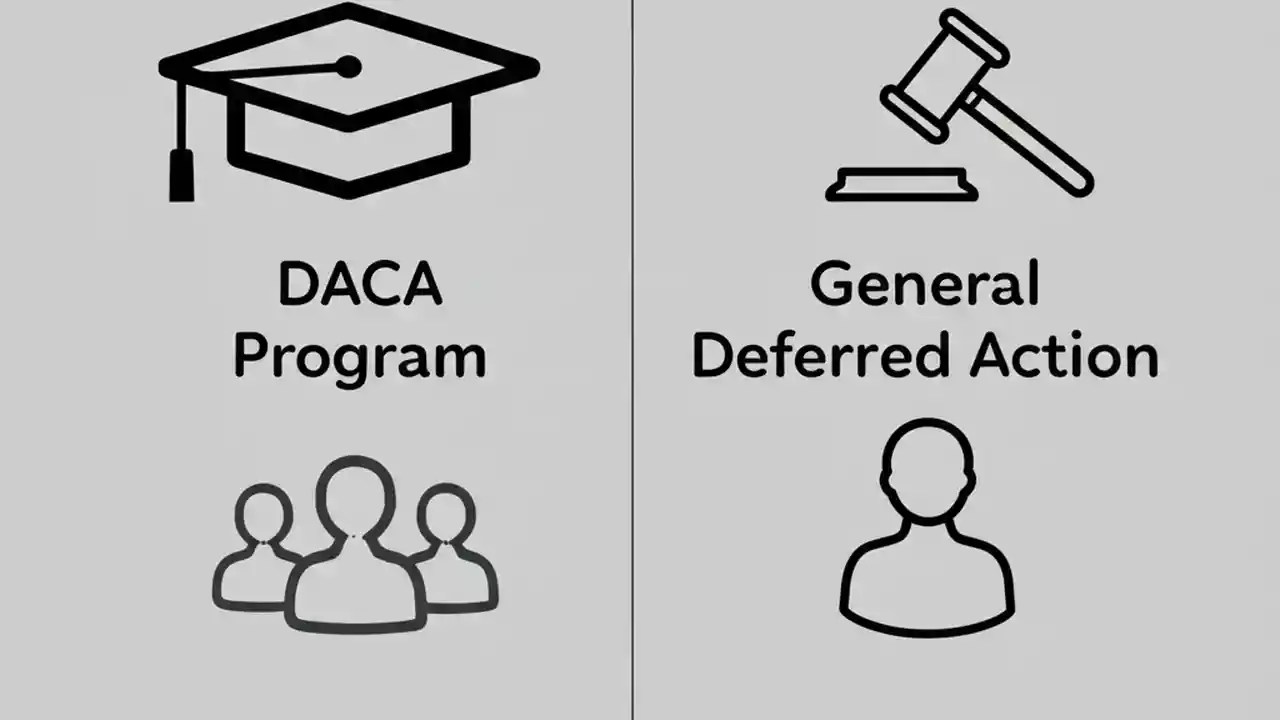 DACA Program

General Deferred Action