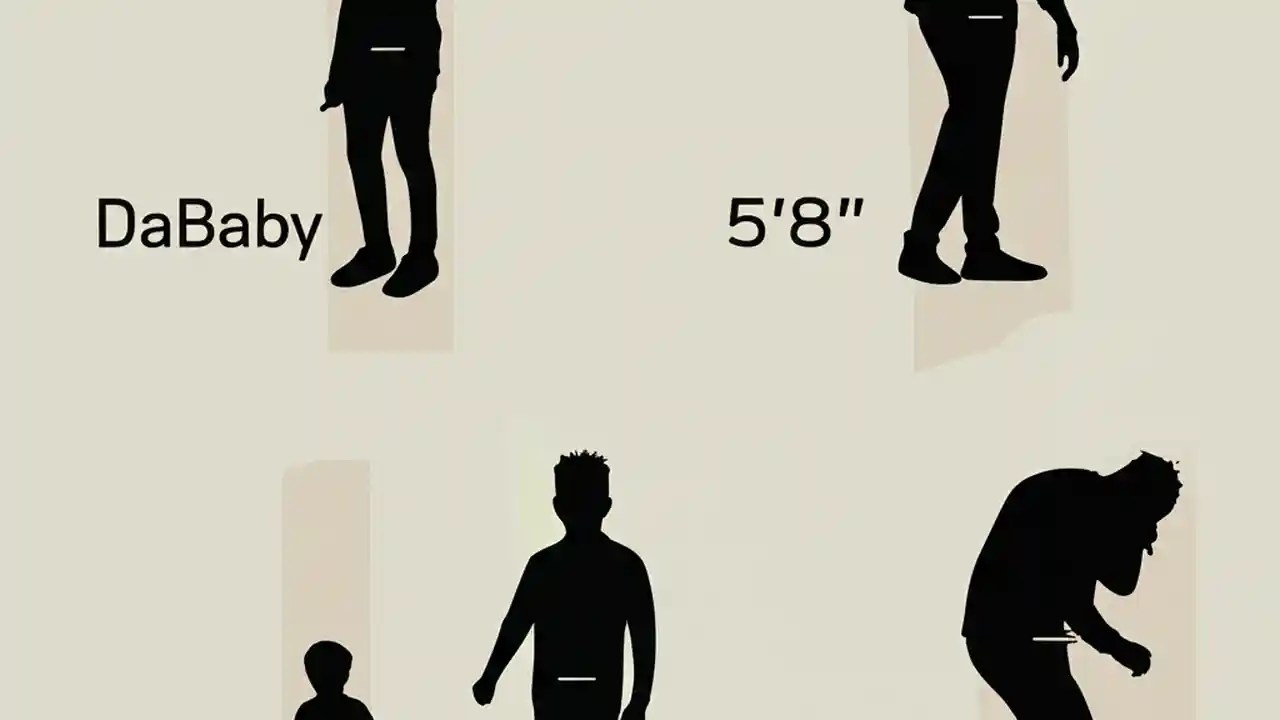 DaBaby

5'8"