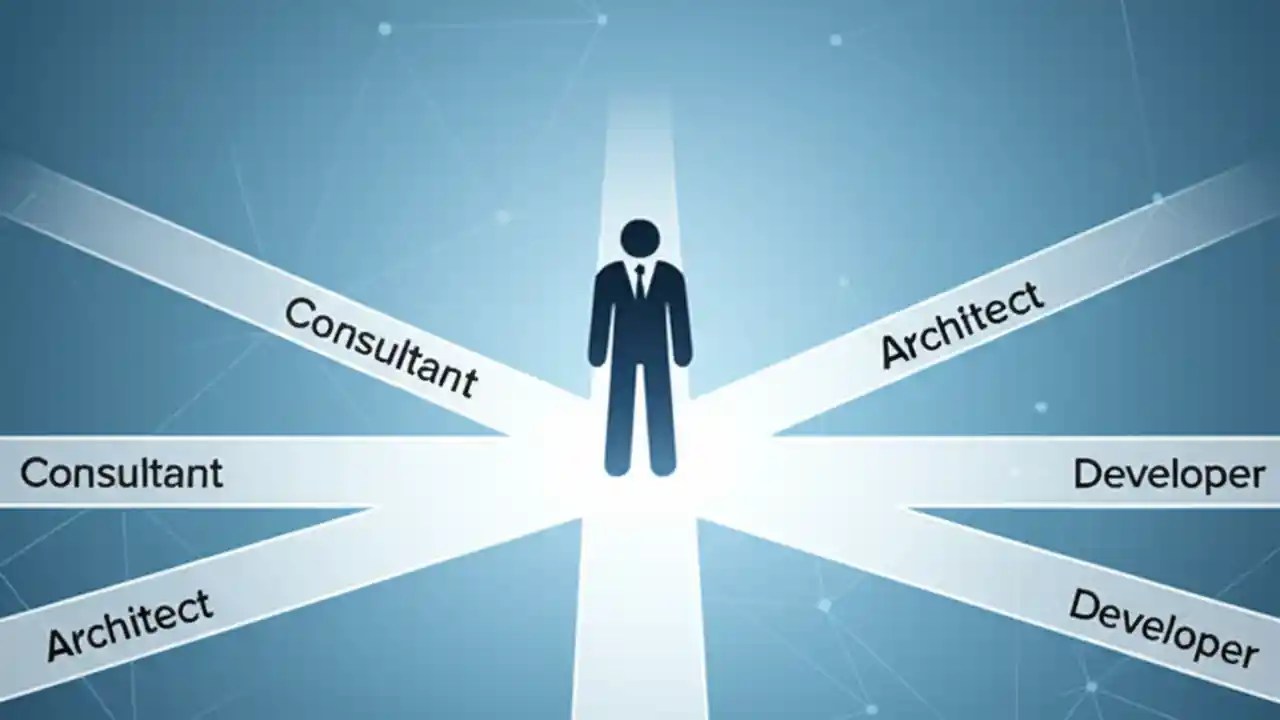 Consultant
Architect
Consultant
Developer
Architect
Developer