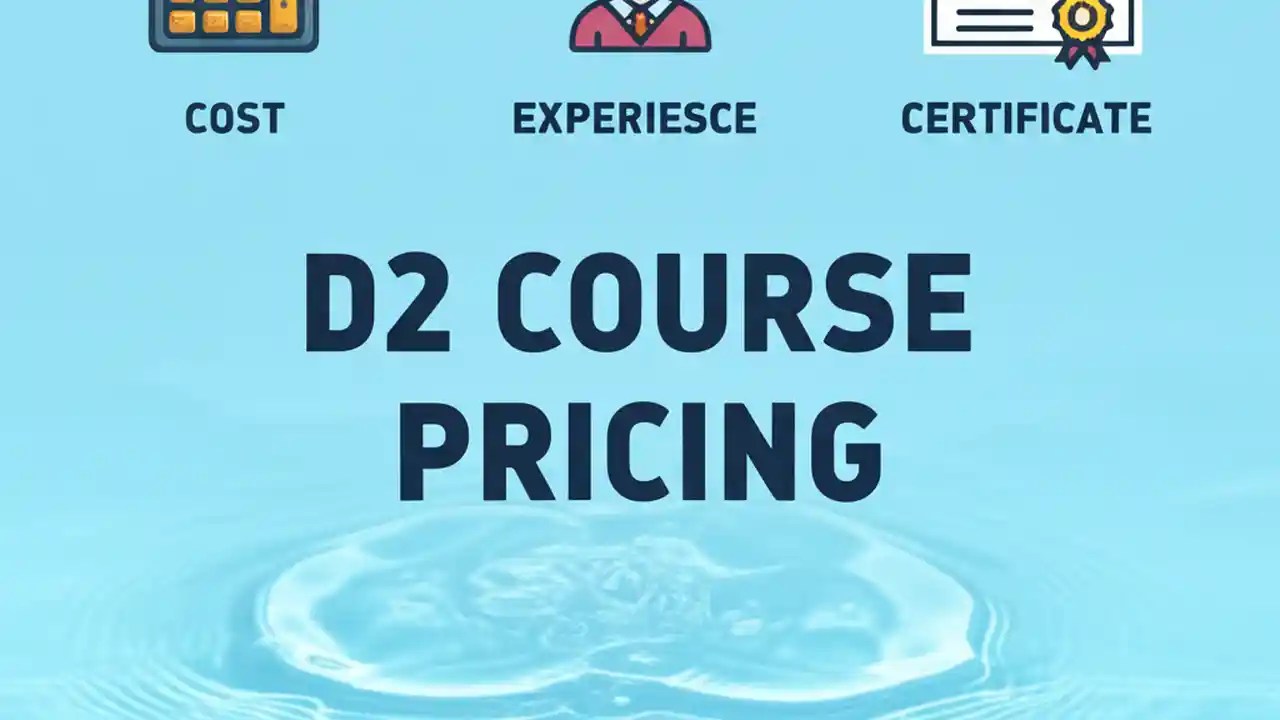 COST

EXPERIESCE

CERTIFICATE

D2 COURSE PRICING