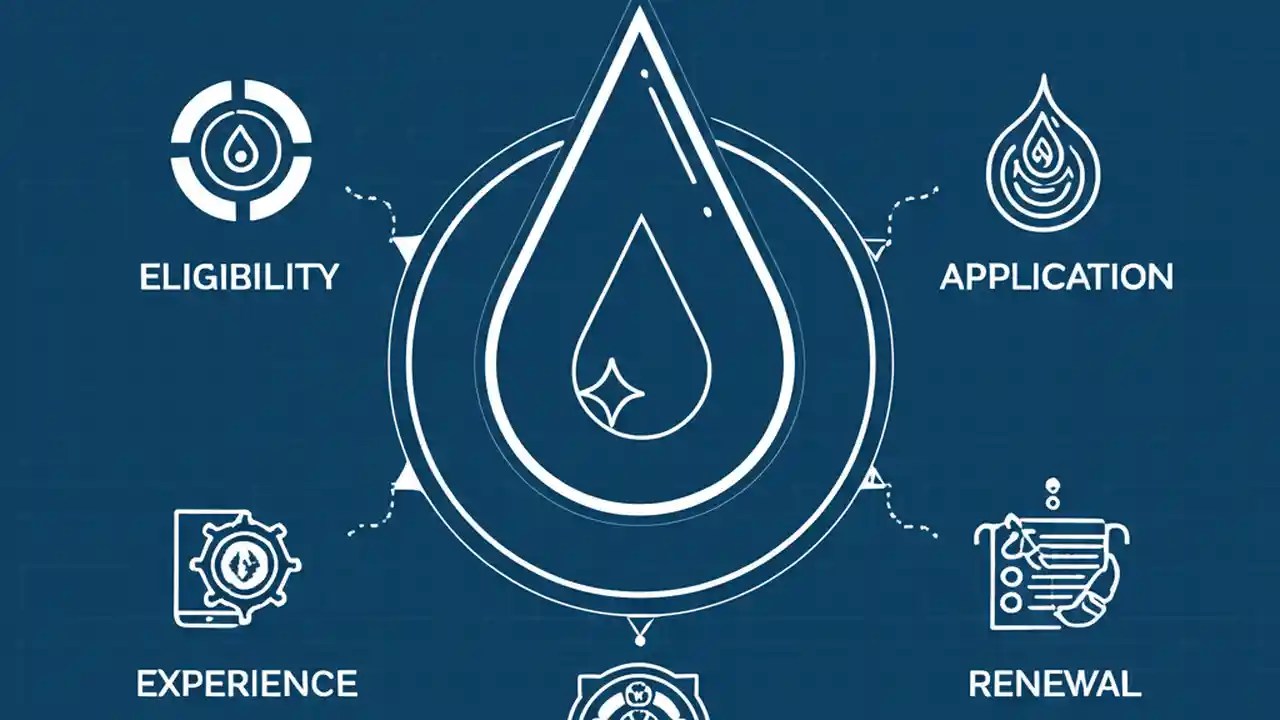 ELIGIBILITY

APPLICATION

EXPERIENCE

RENEWAL