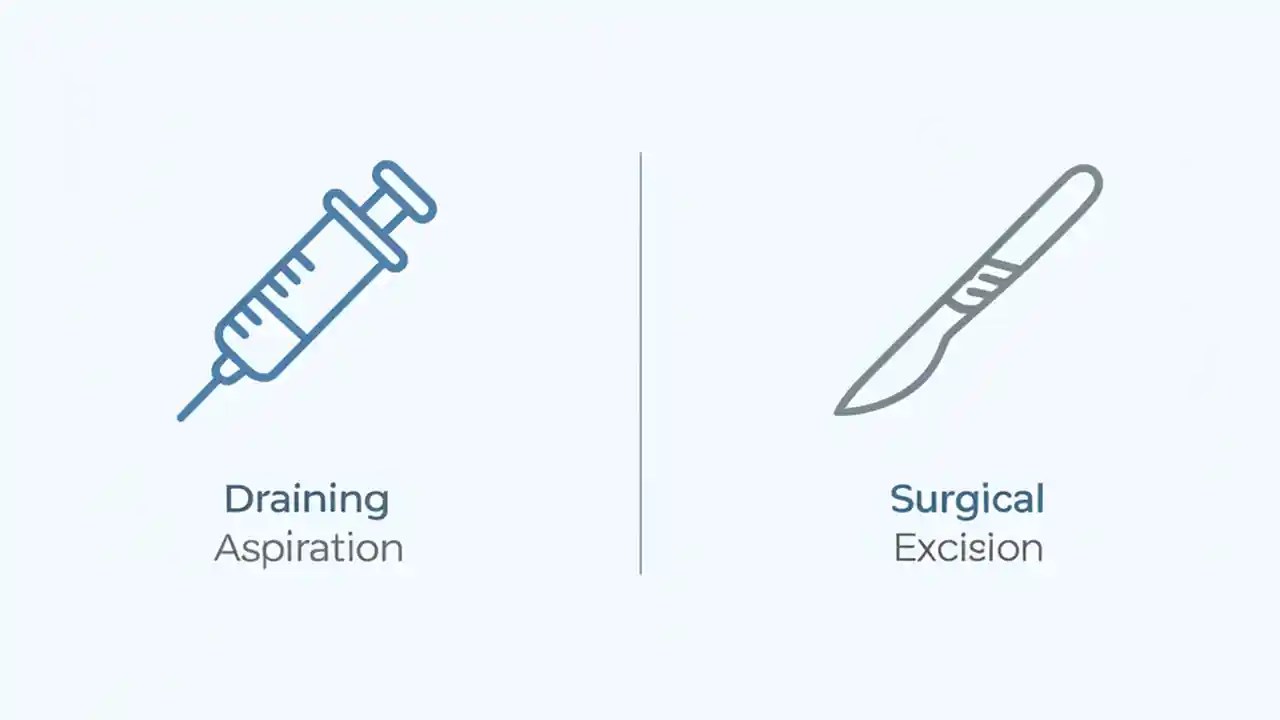 Draining
Aspiration

Surgical
Excision