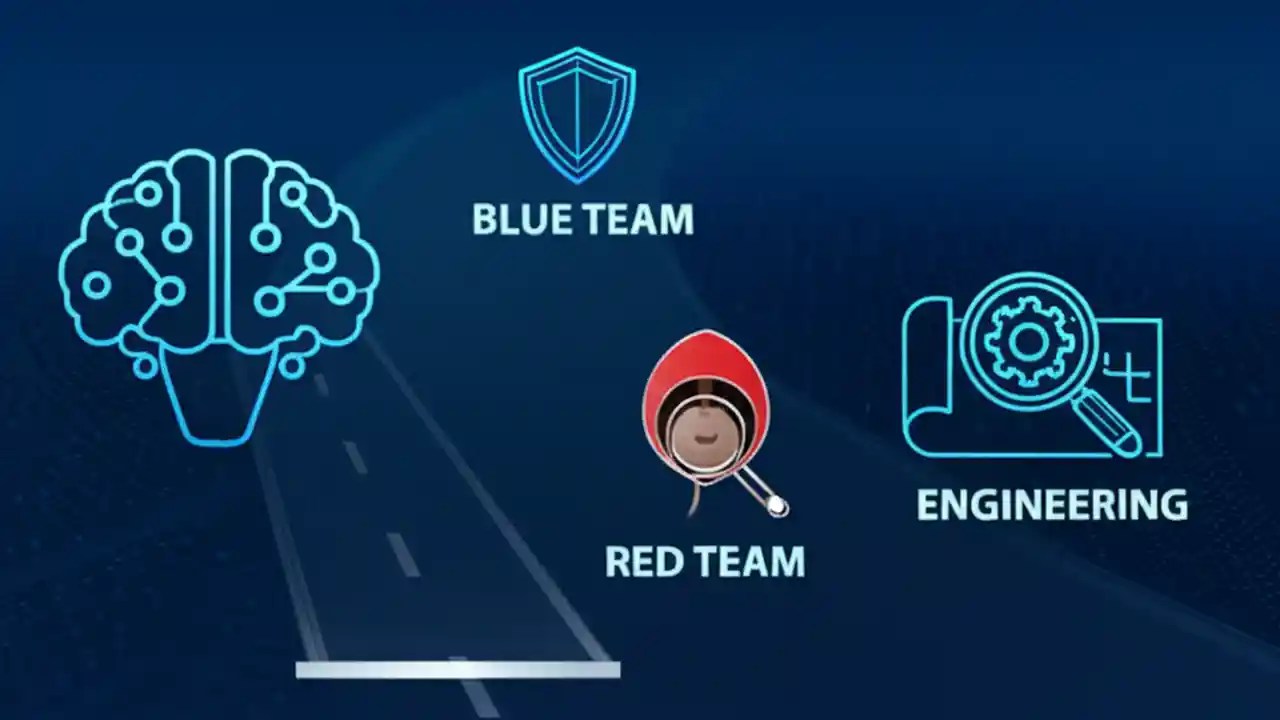 BLUE TEAM

RED TEAM

ENGINEERING