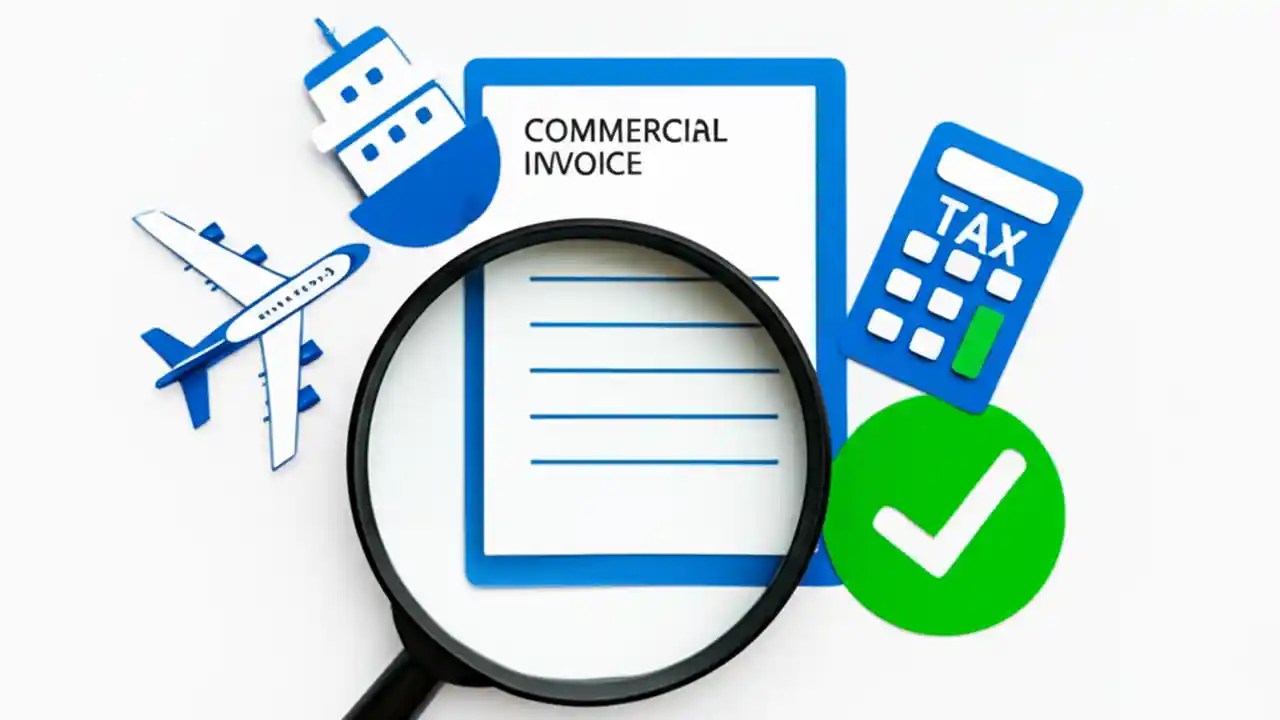 COMMERCIAL INVOICE

TAX