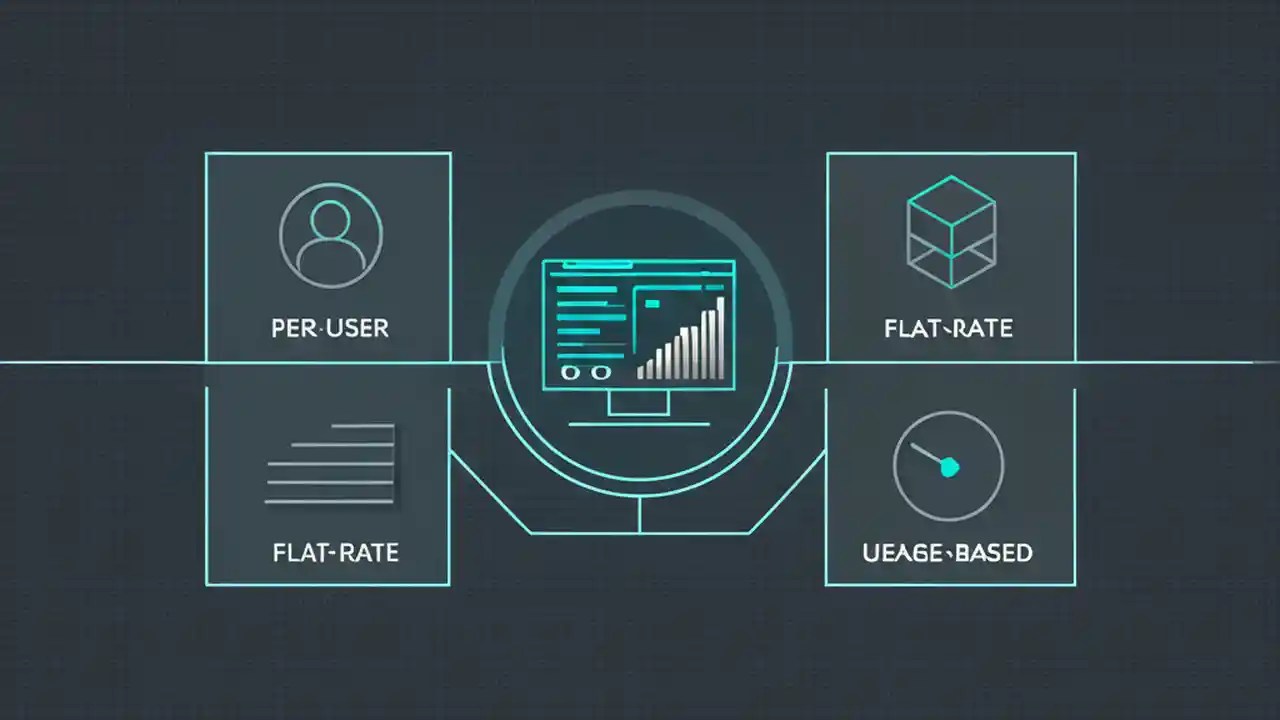 PER-USER

FLAT-RATE

FLAT-RATE

UEAGE-BASED