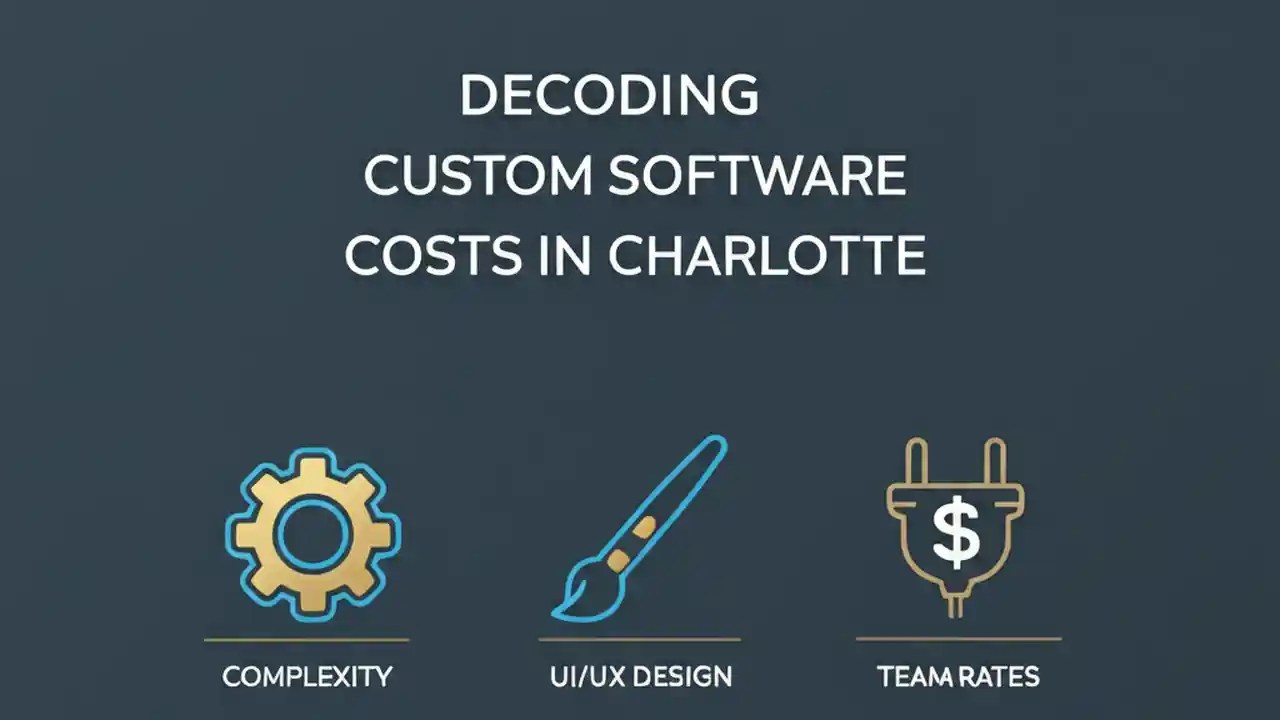 DECODING
CUSTOM SOFTWARE
COSTS IN CHARLOTTE

$

COMPLEXITY

UI/UX DESIGN

TEAM RATES