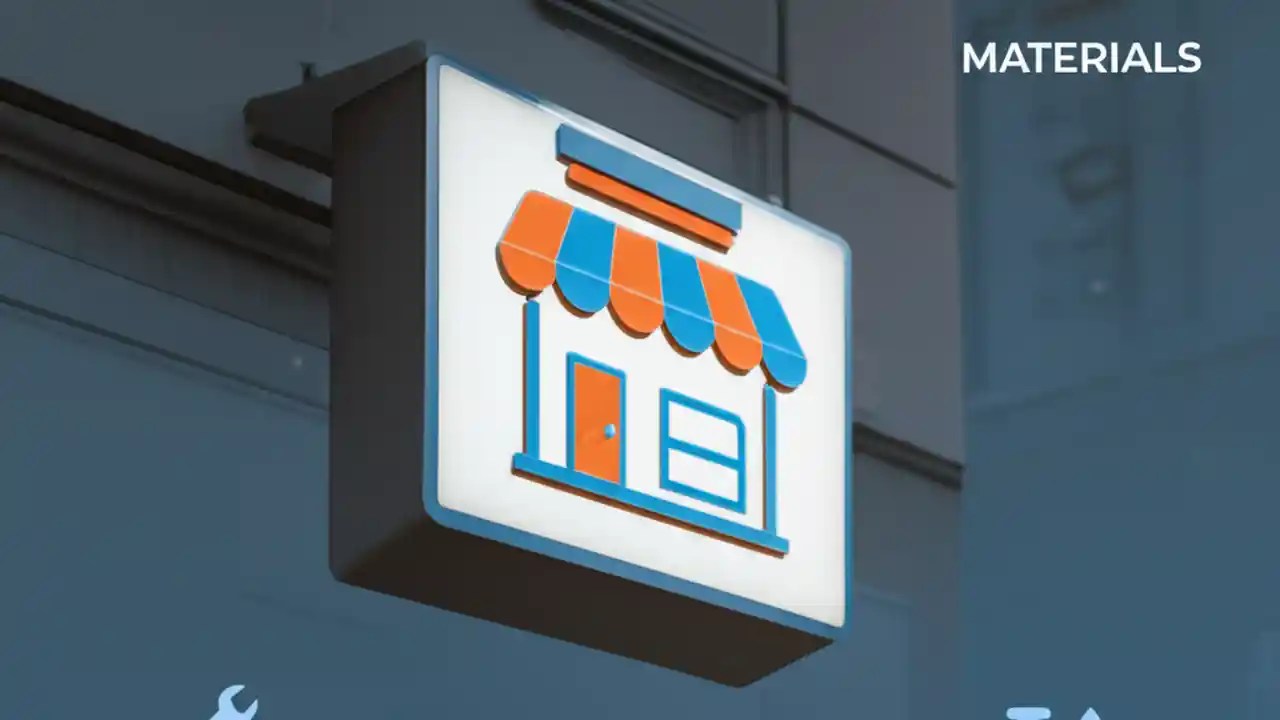 MATERIALS