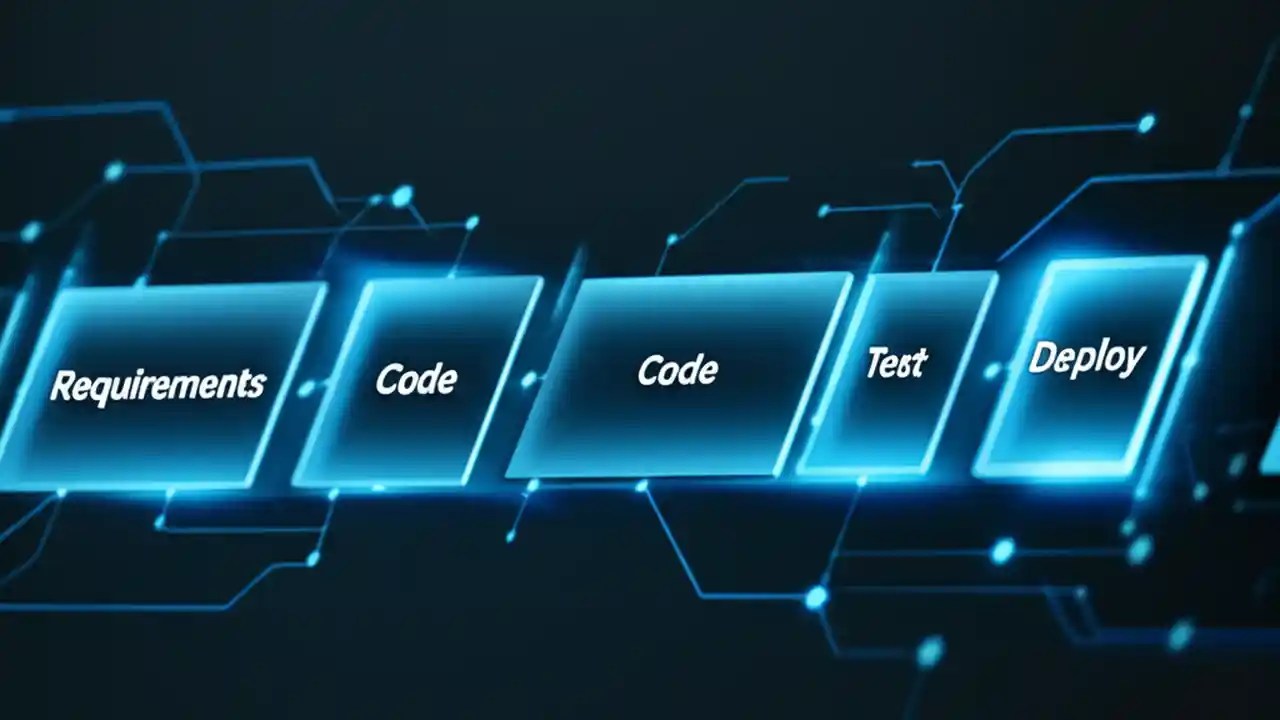 Requirements

Code

Code

Test

Deploy