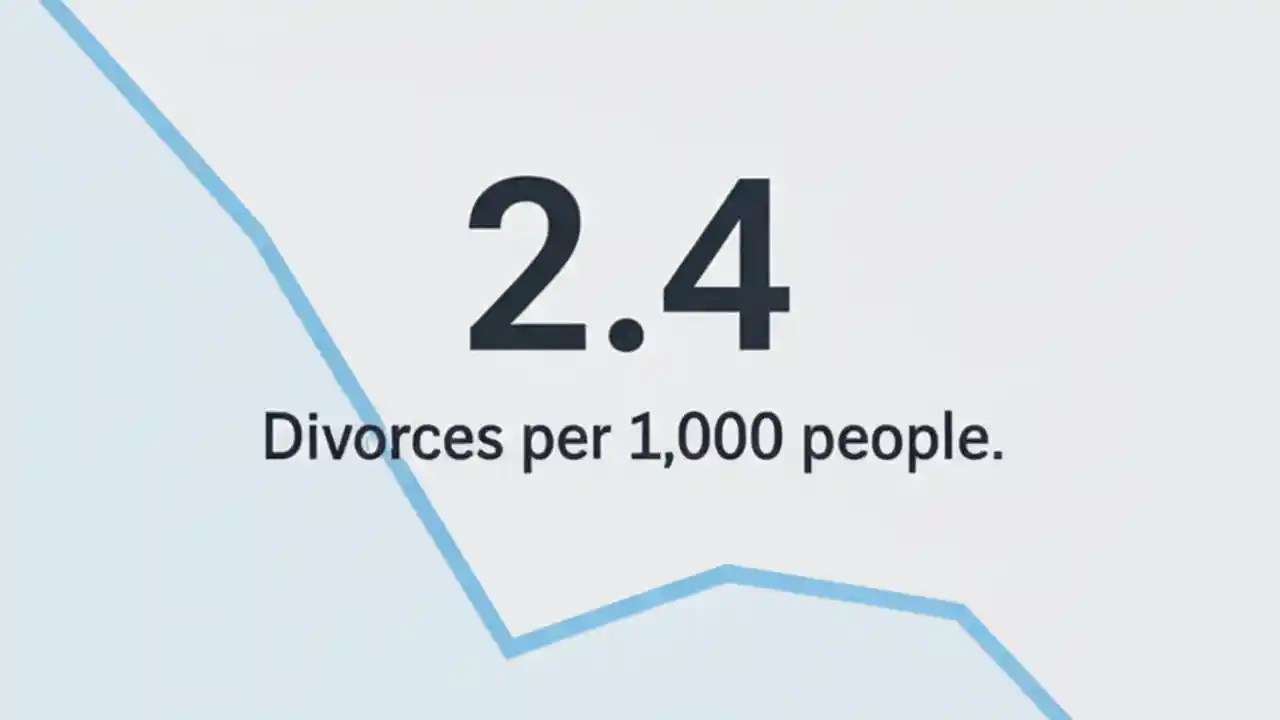 2.4

Divorces per 1,000 people.