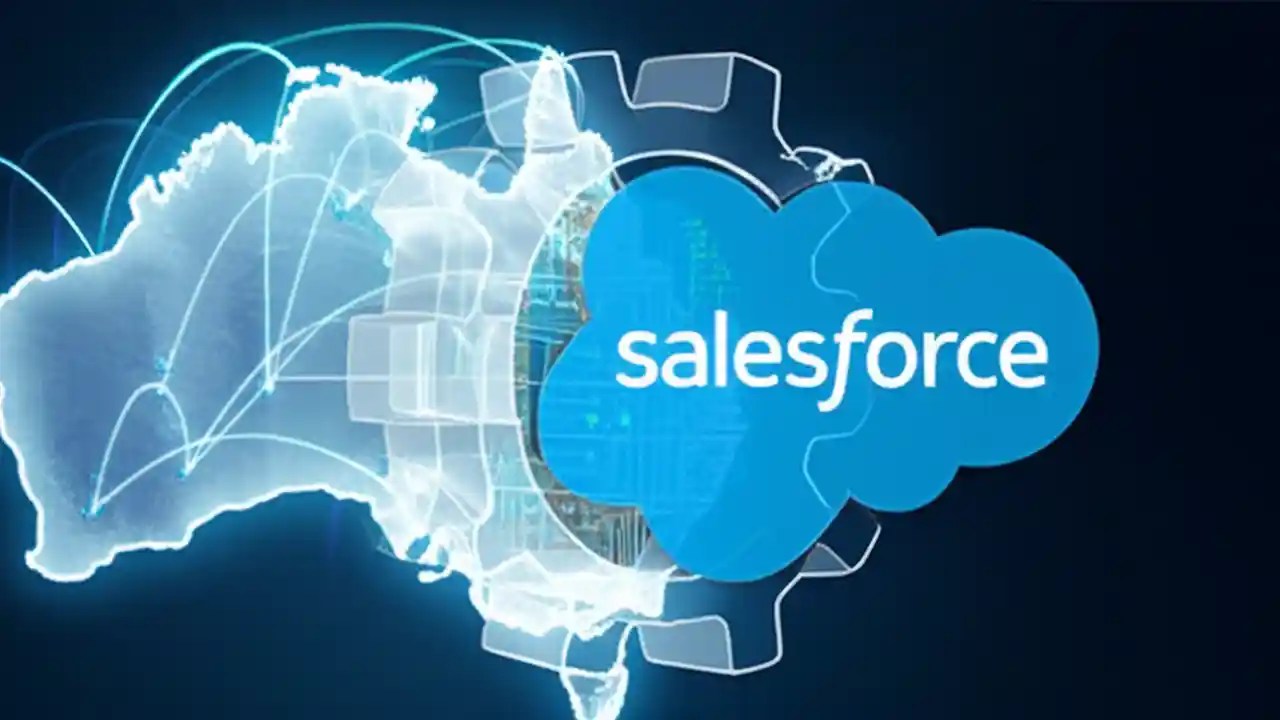 salesforce