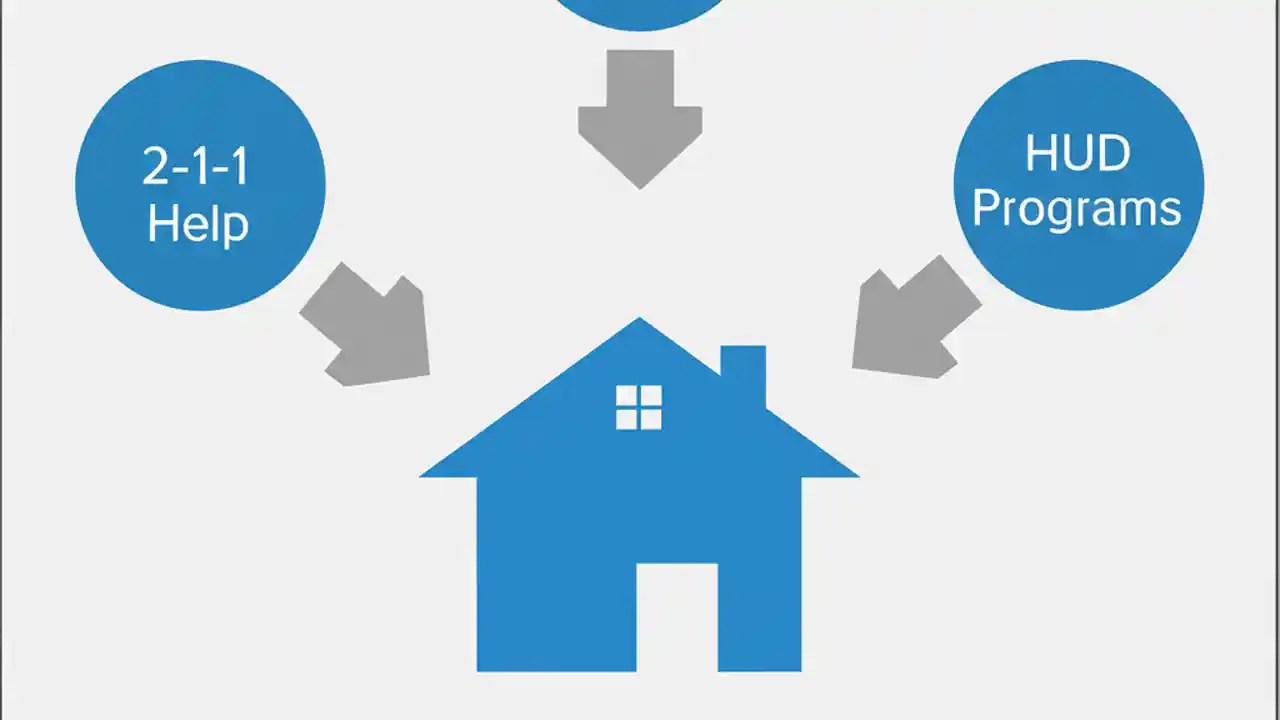 2-1-1
Help

HUD
Programs