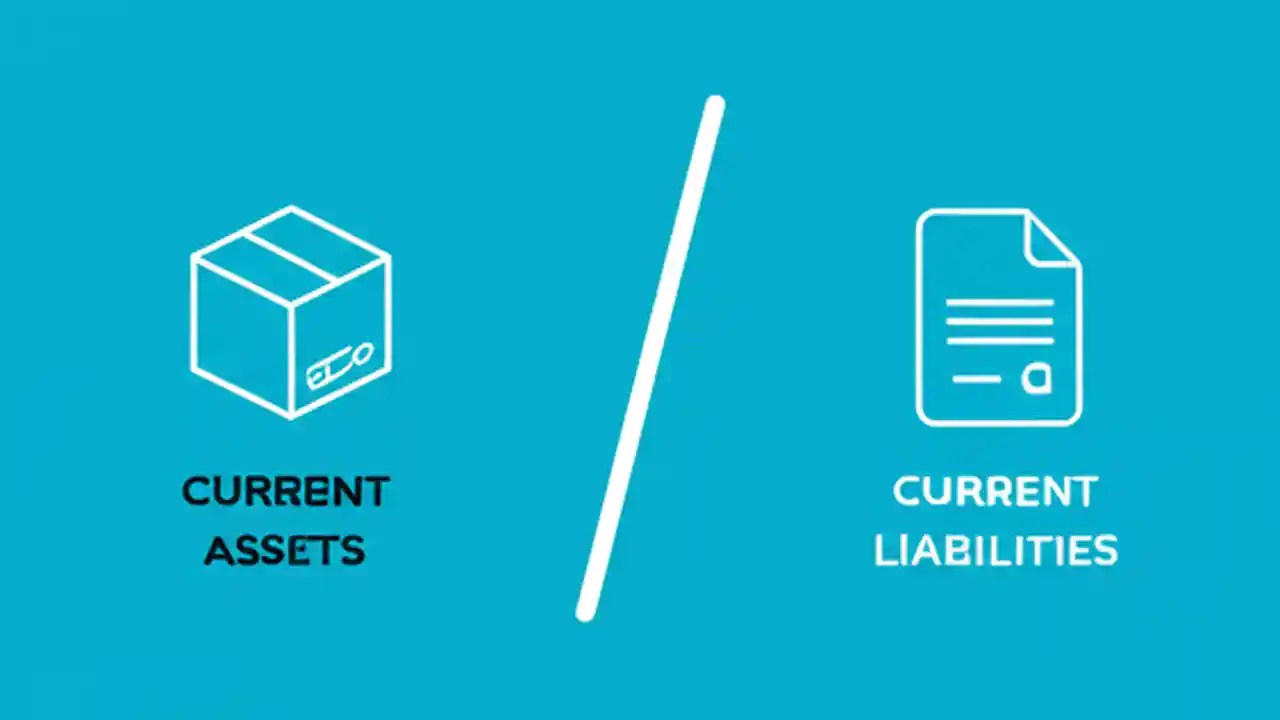 CURRENT ASSETS

/

CURRENT LIABILITIES