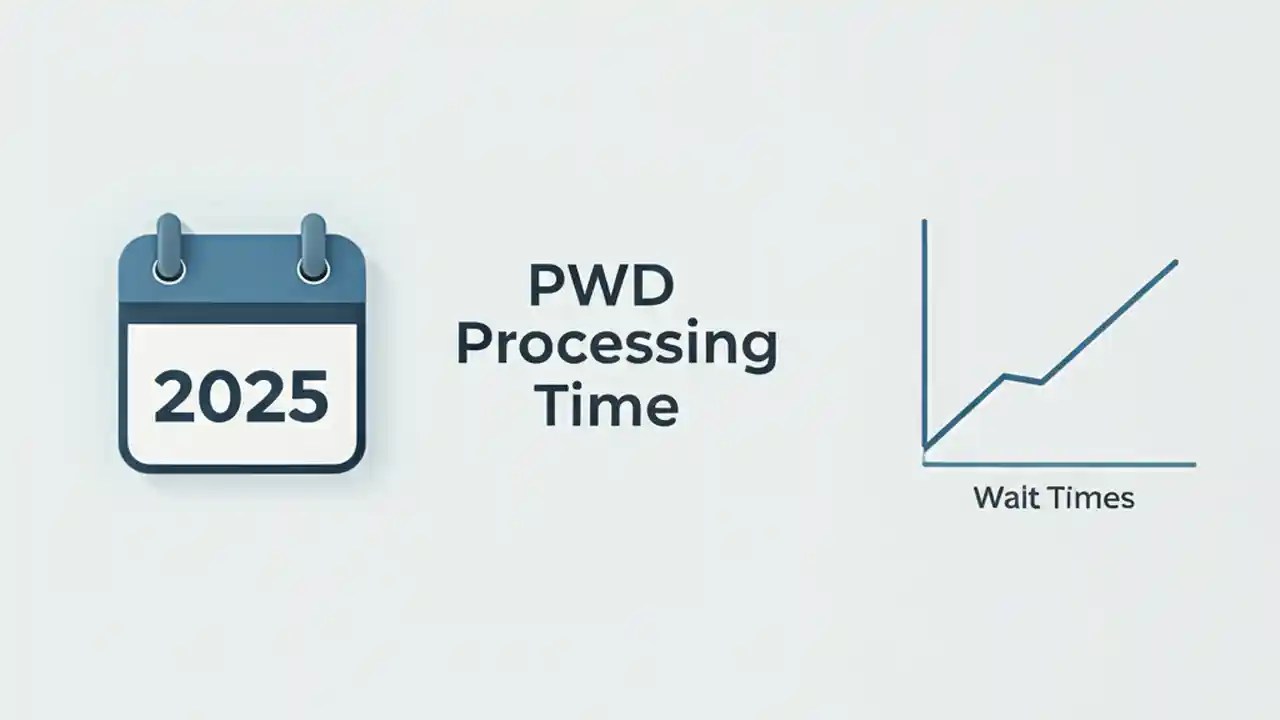 2025

PWD Processing Time

Wait Times