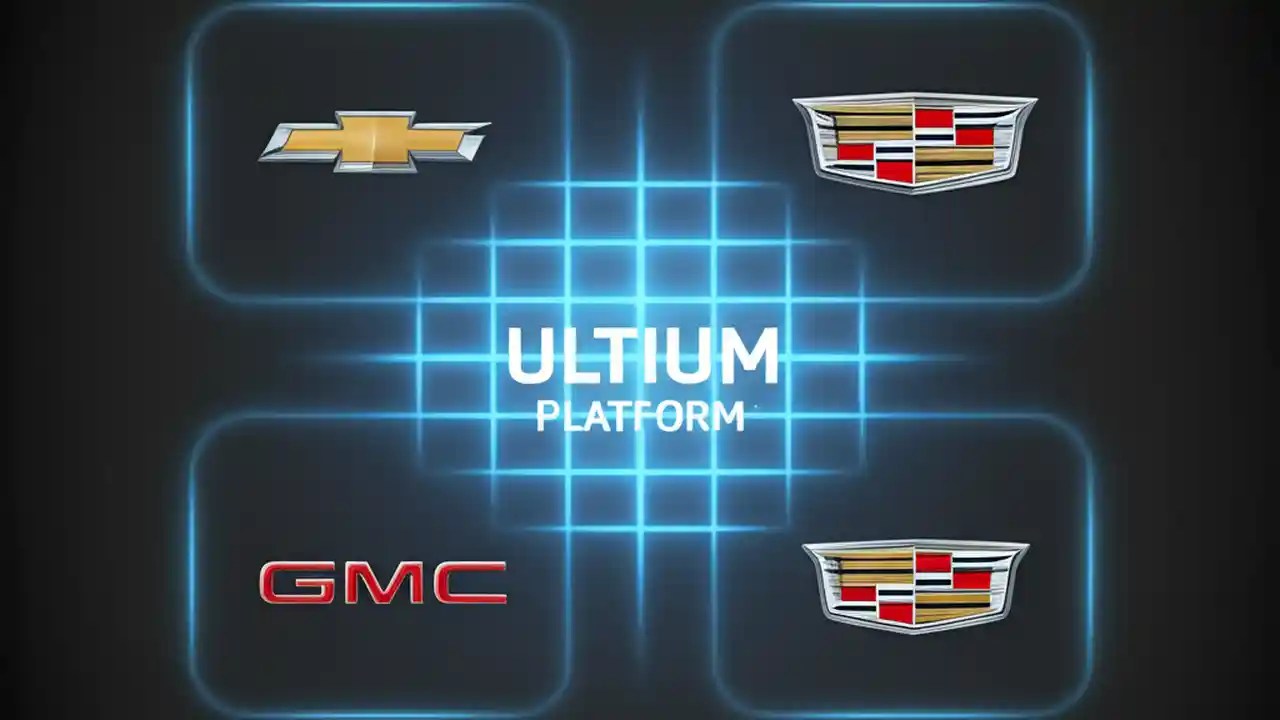 ULTIUM
PLATFORM

GMC