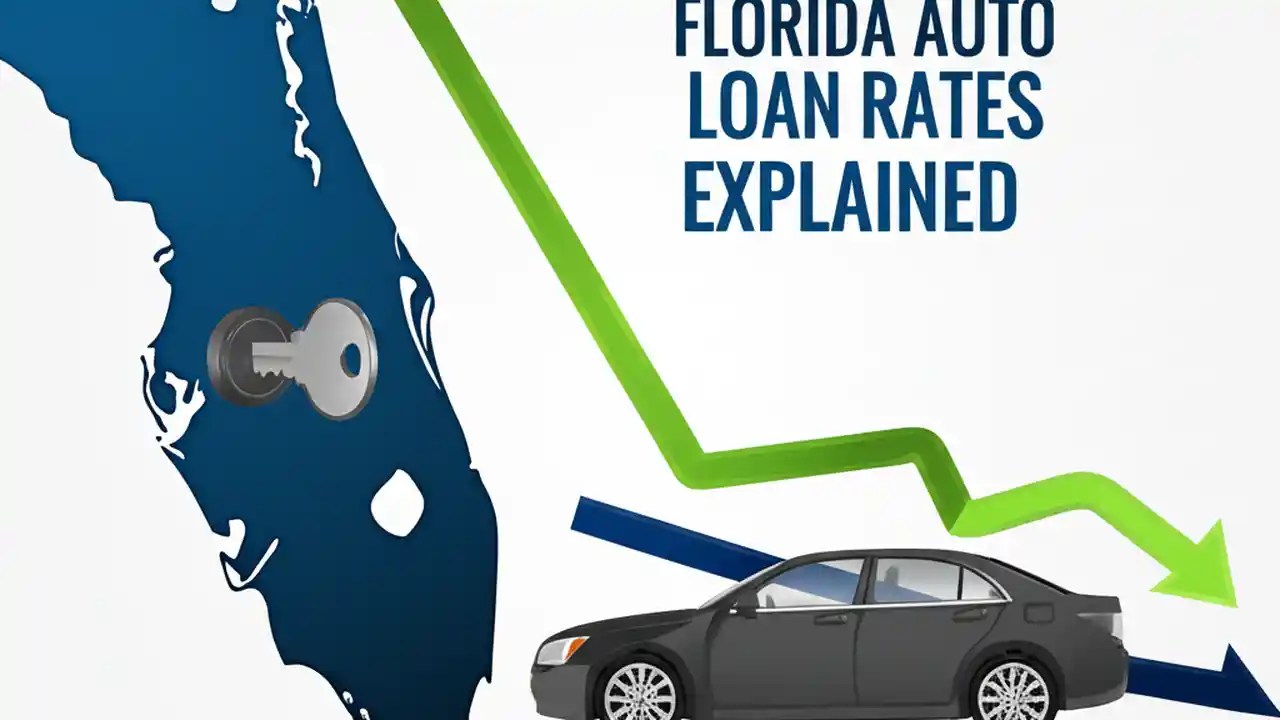 FLORIDA AUTO LOAN RATES EXPLAINED