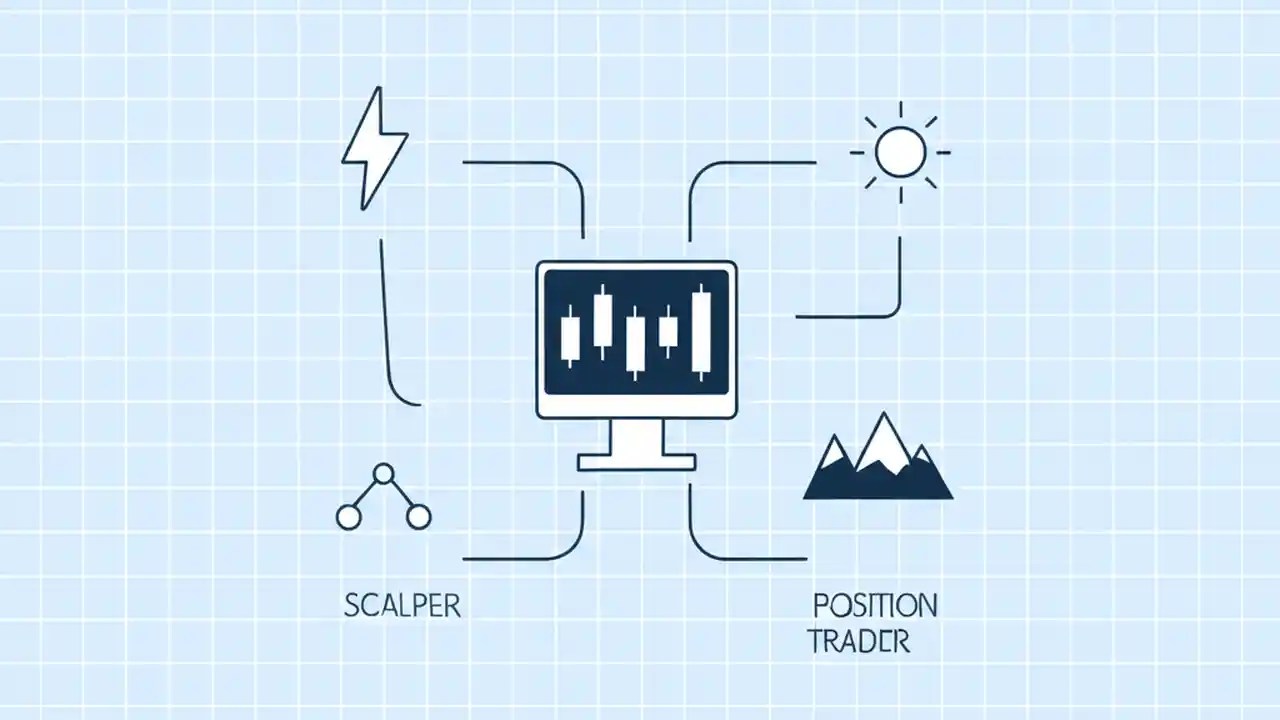 SCALPER

POSITION TRADER