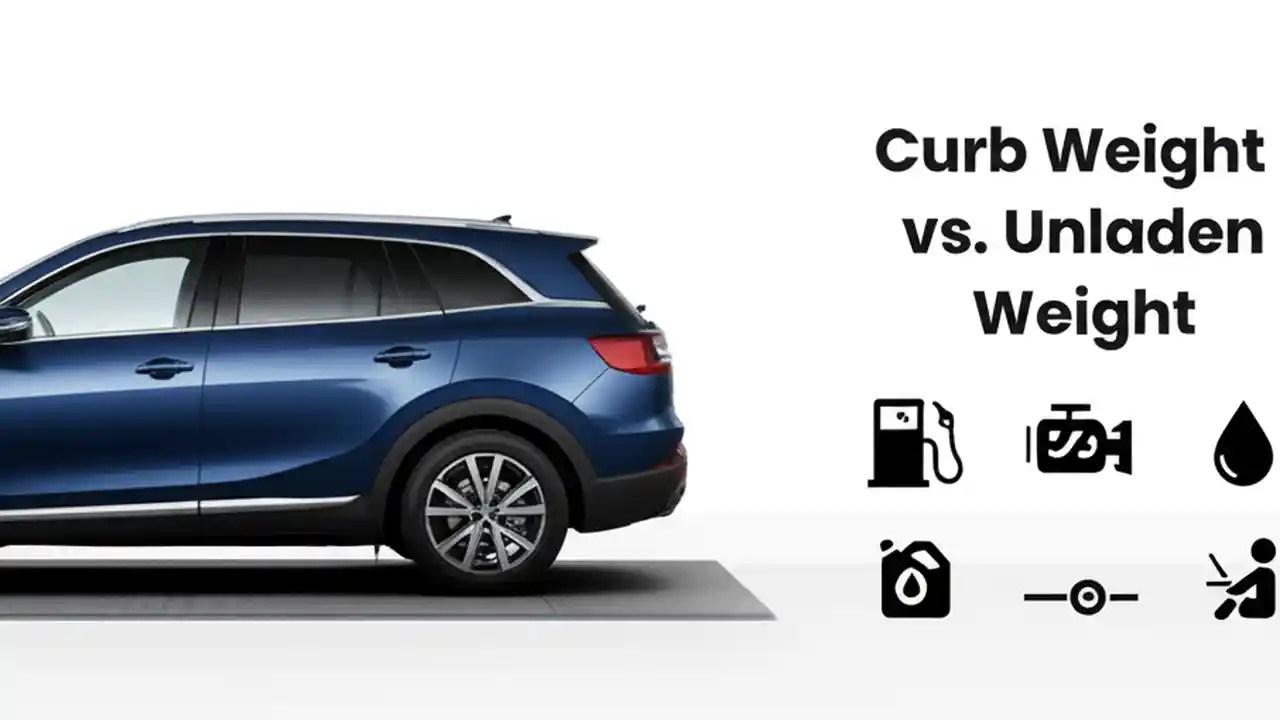 Curb Weight vs. Unladen Weight