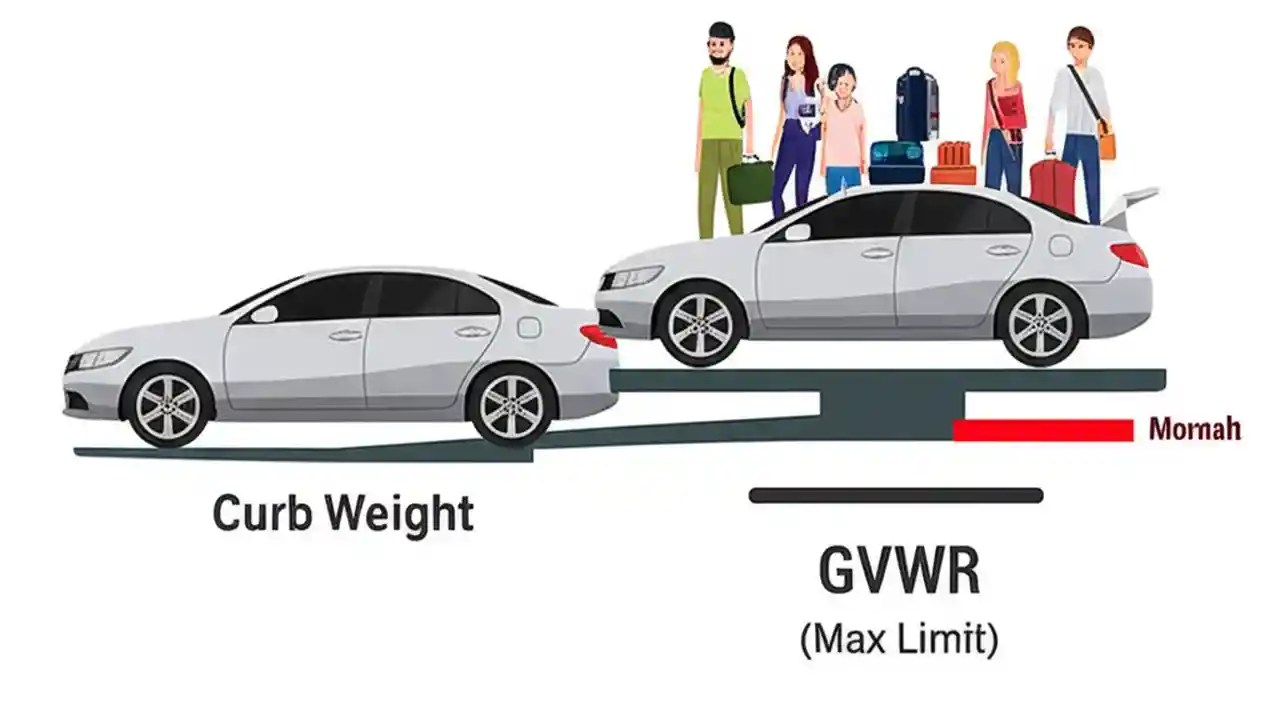 Mornah

Curb Weight

GVWR
(Max Limit)