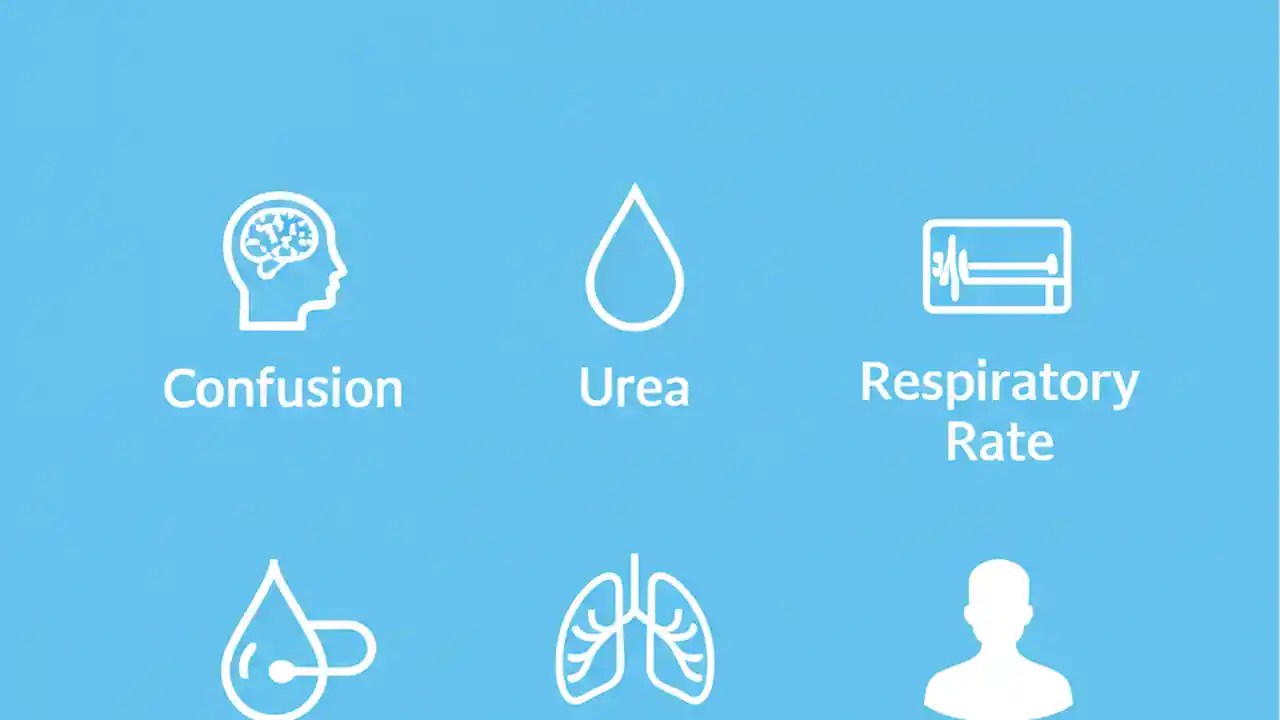 Confusion

Urea

Respiratory Rate