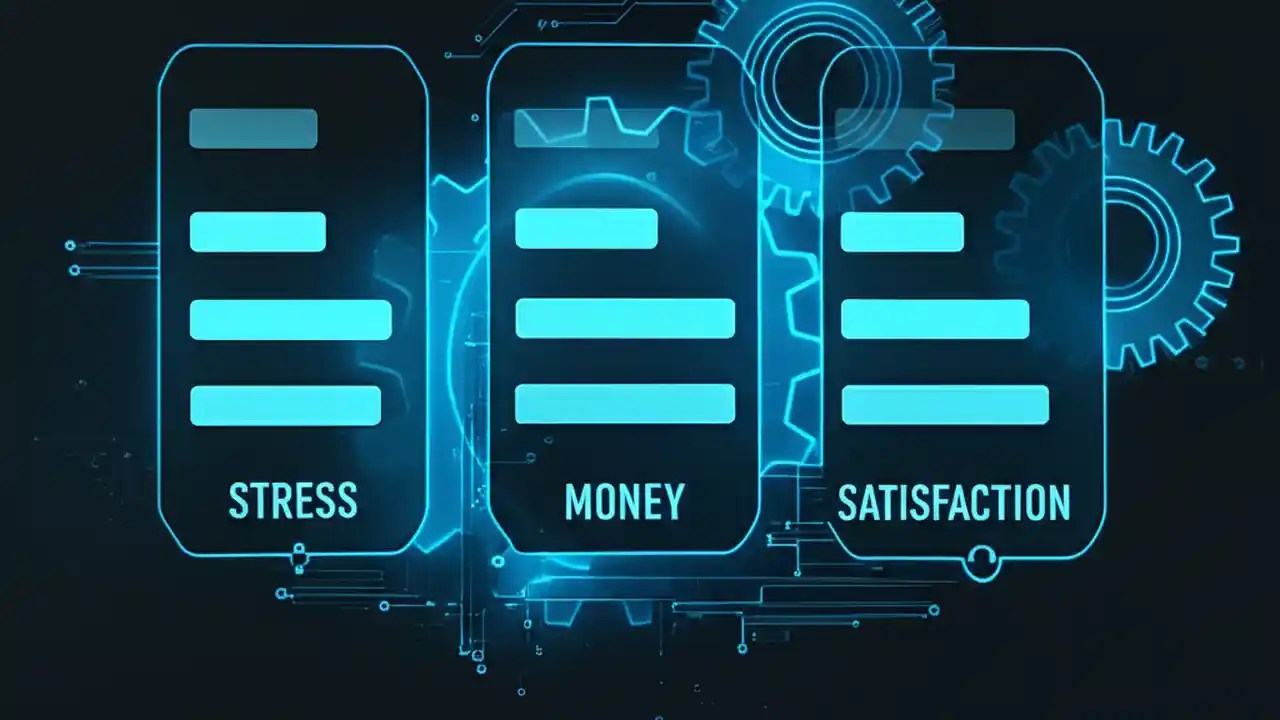 STRESS

MONEY

SATISFACTION