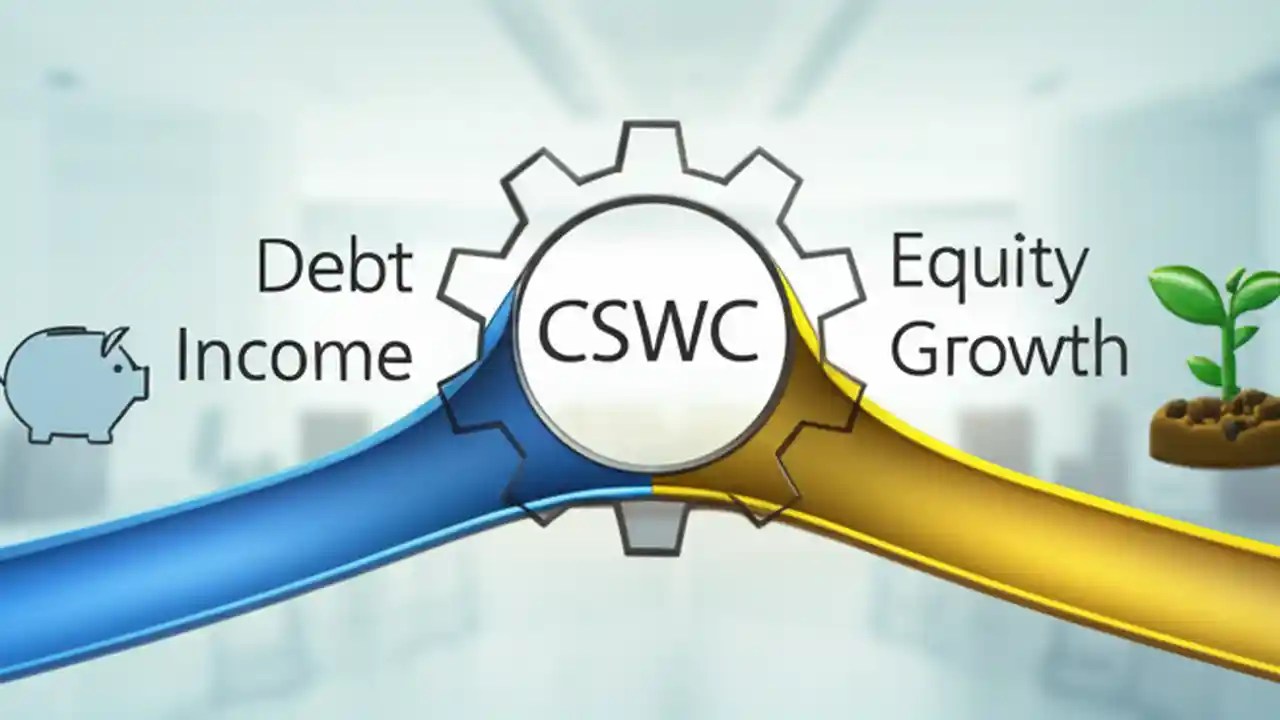 Debt
Income

CSWC

Equity
Growth