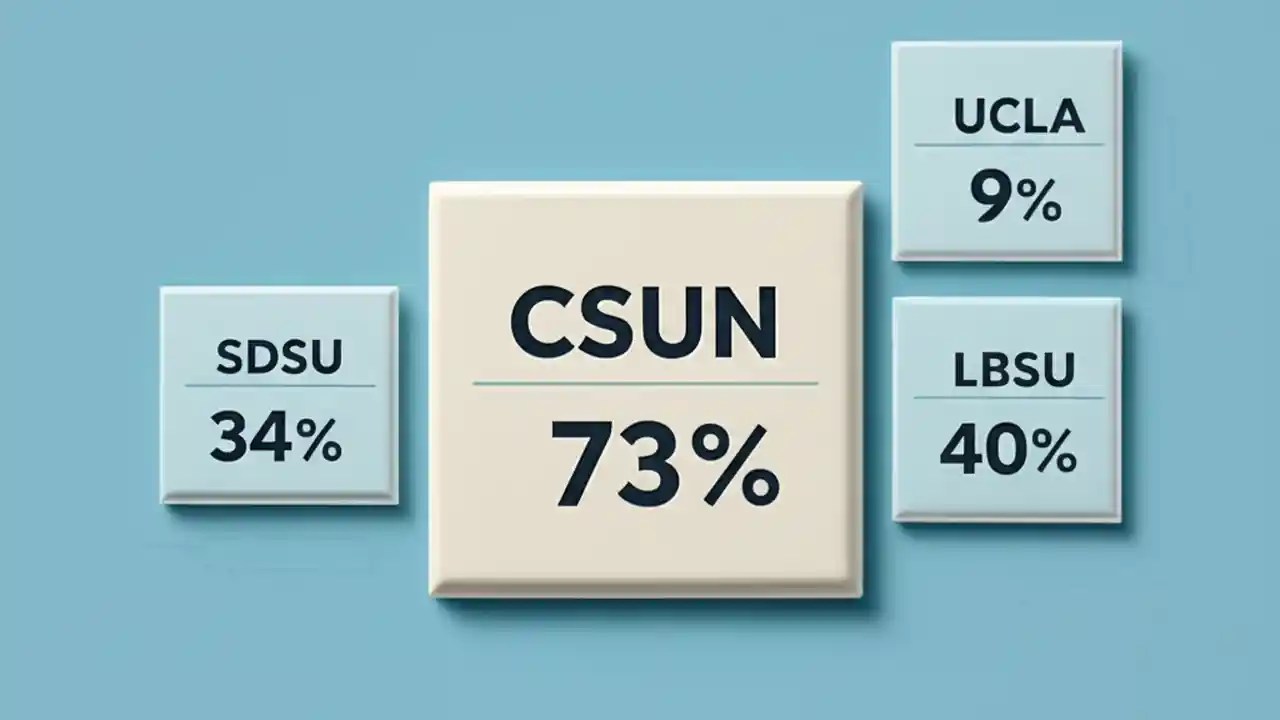 SDSU
34%

CSUN
73%

UCLA
9%

LBSU
40%