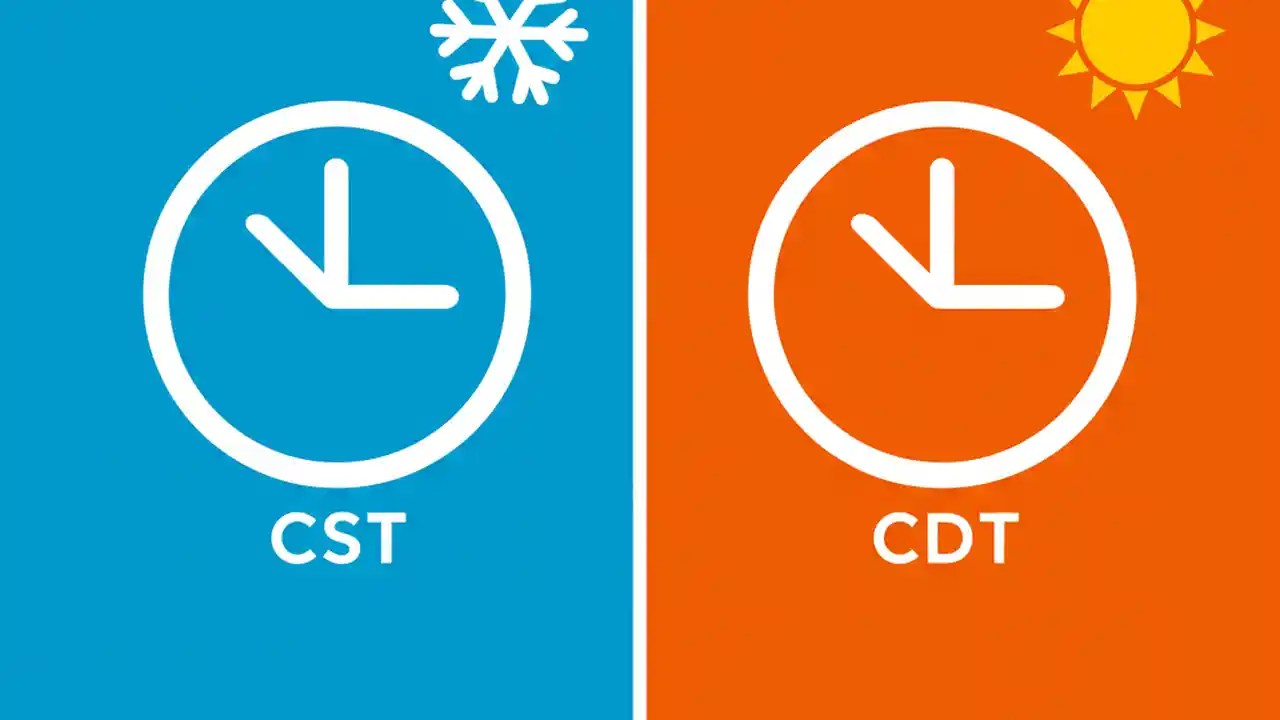 CST

CDT