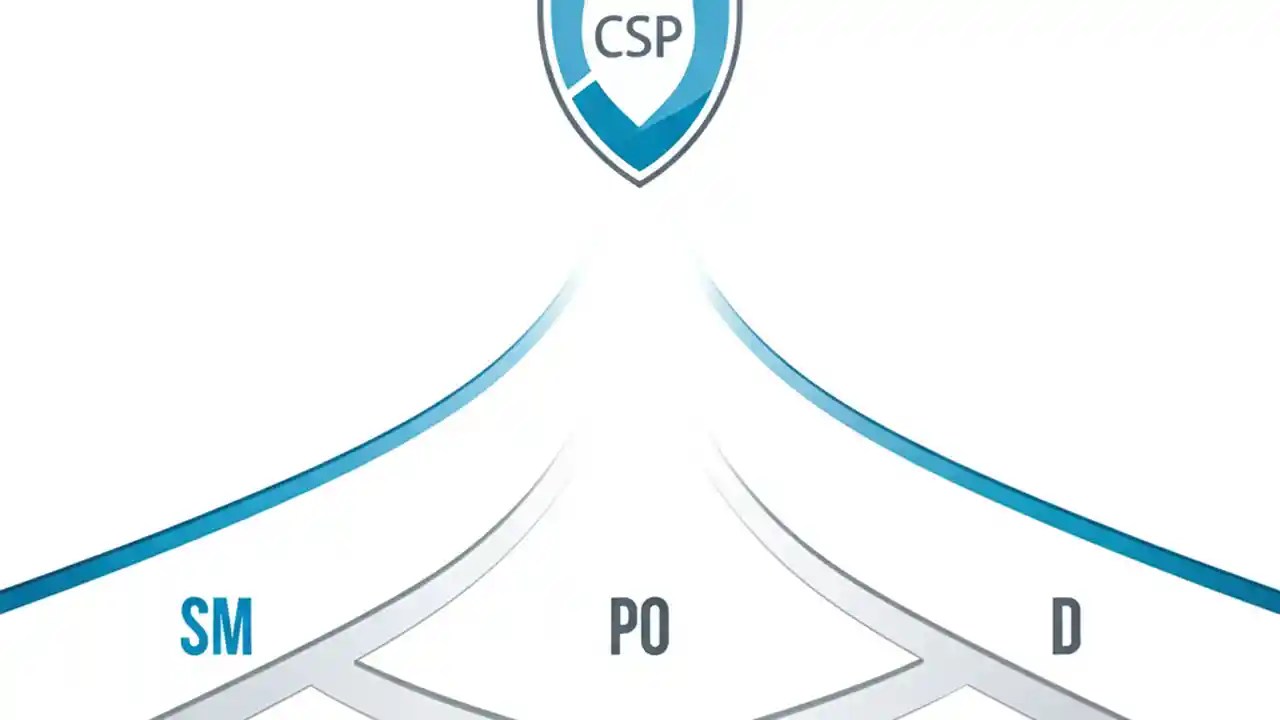 CSP

SM

PO

D