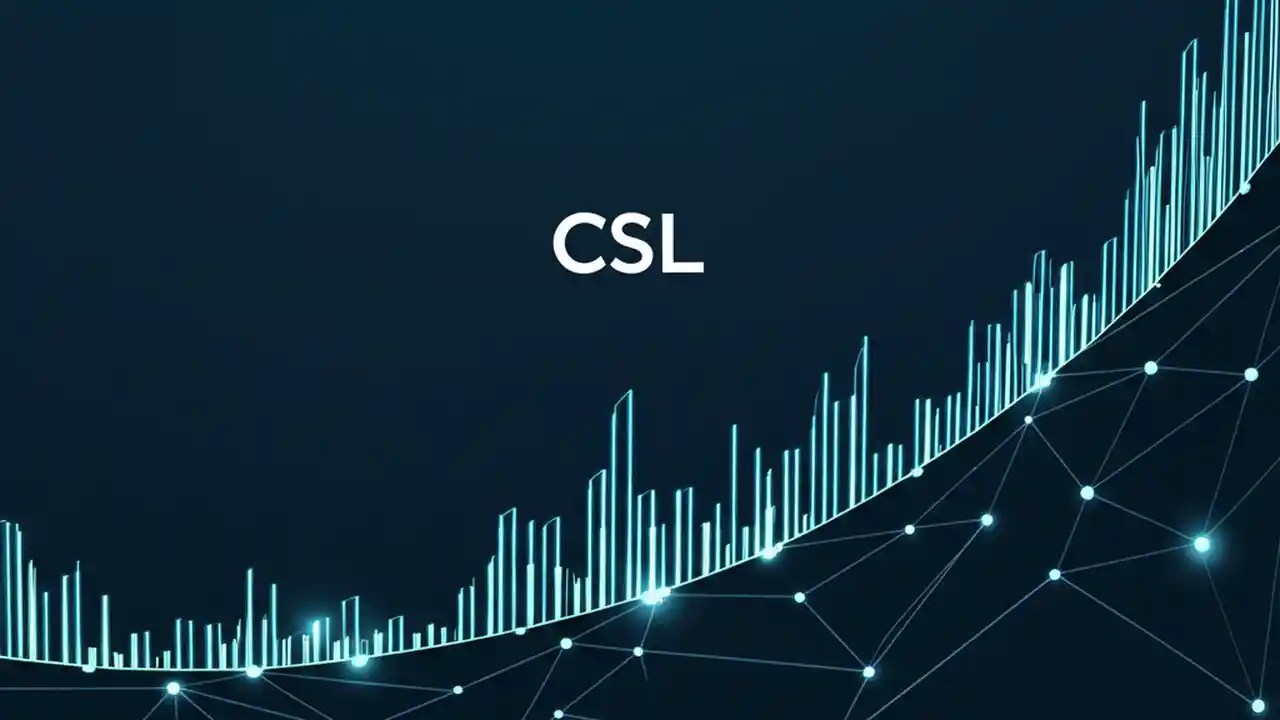 CSL