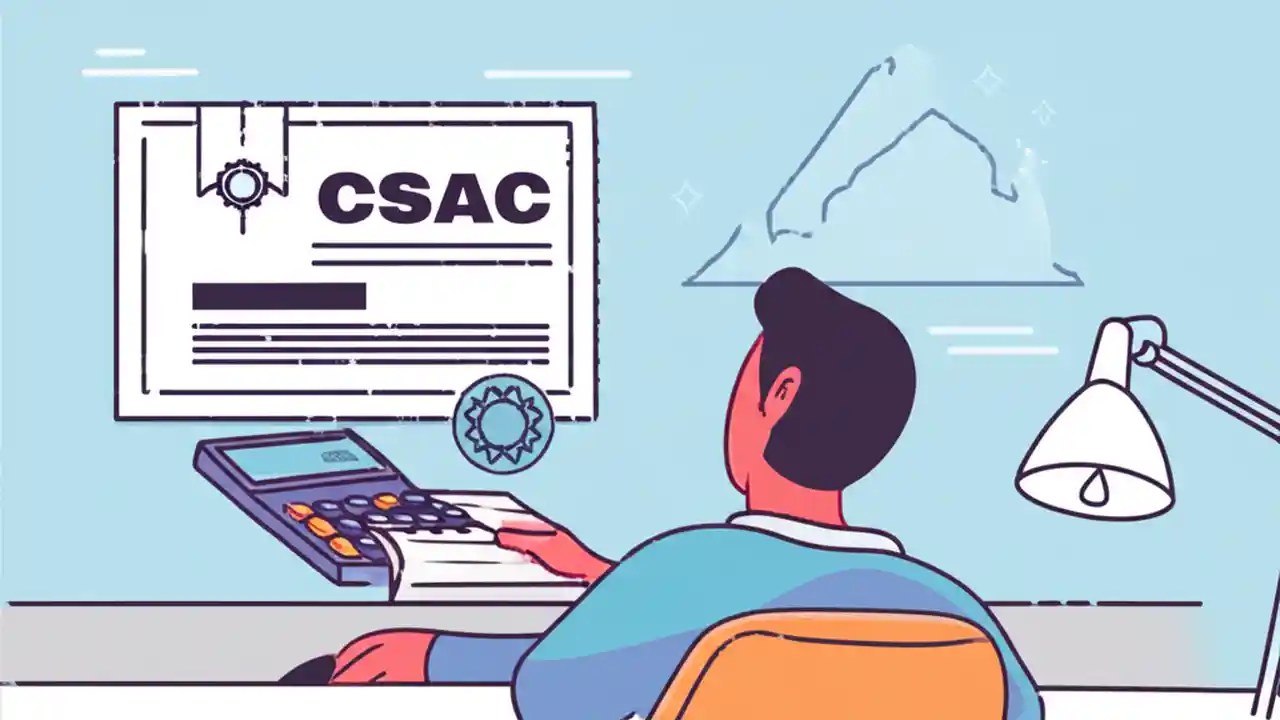 CSAC