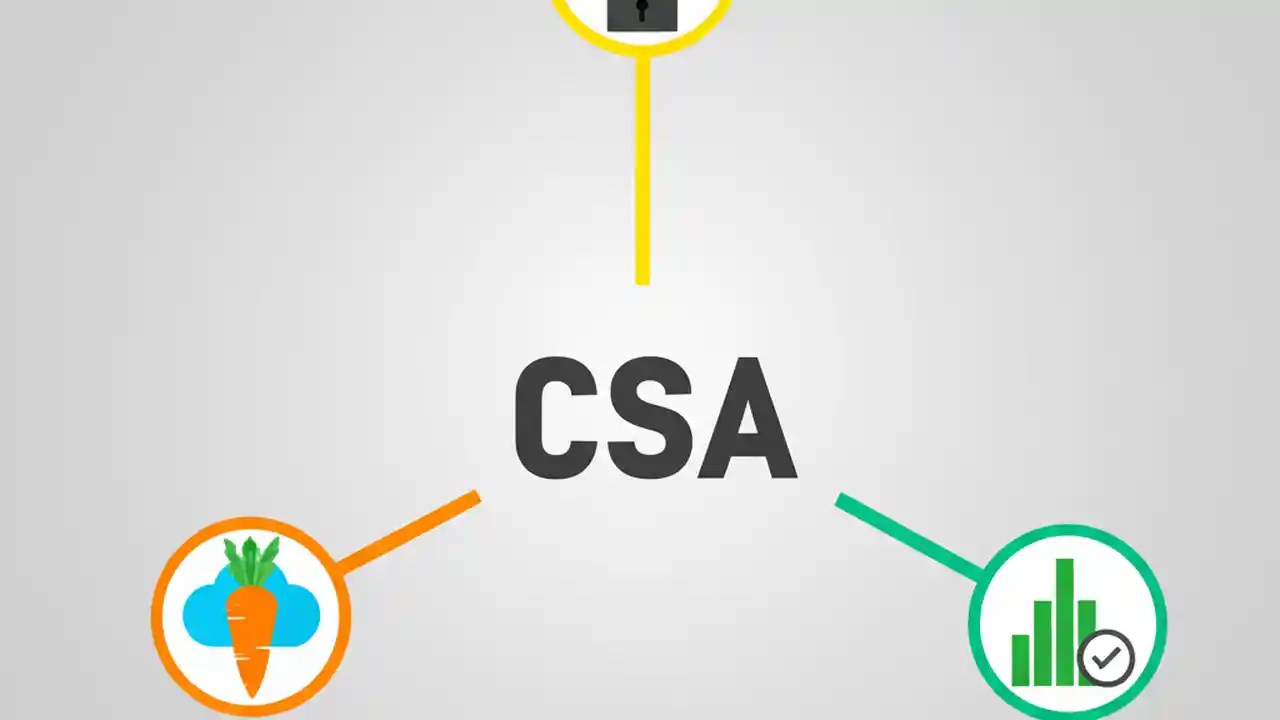 CSA