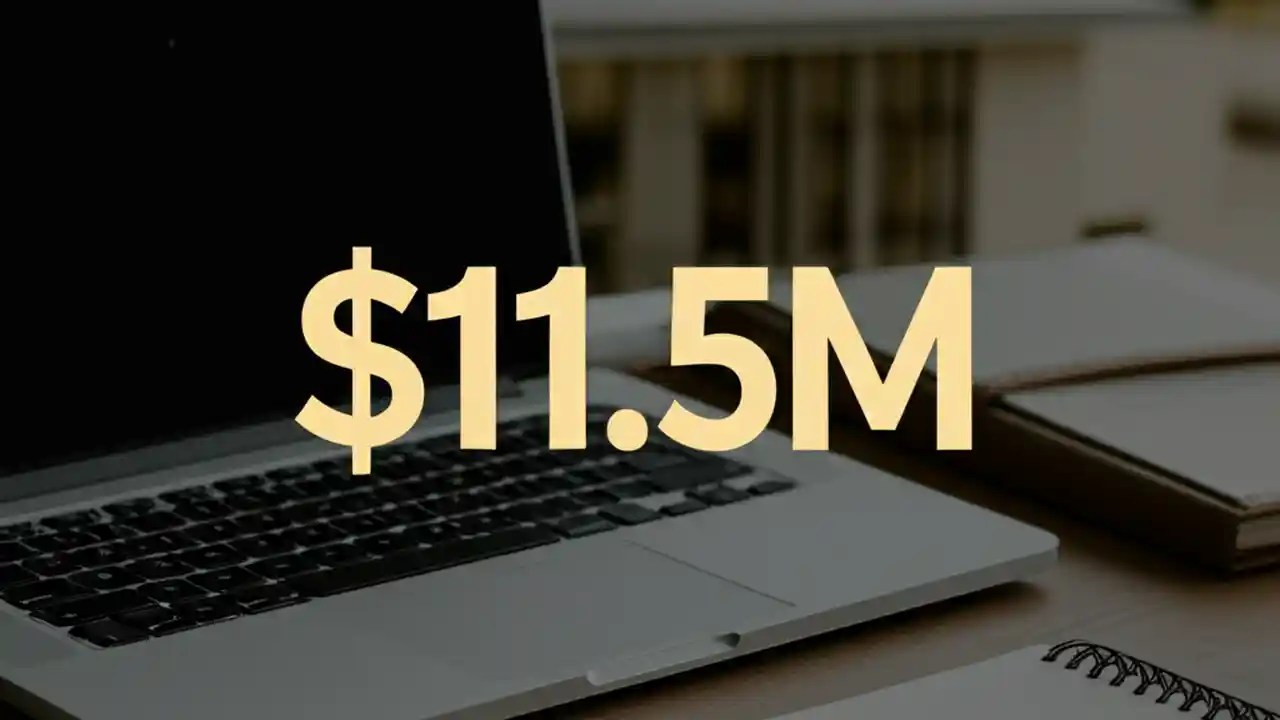 $11.5M