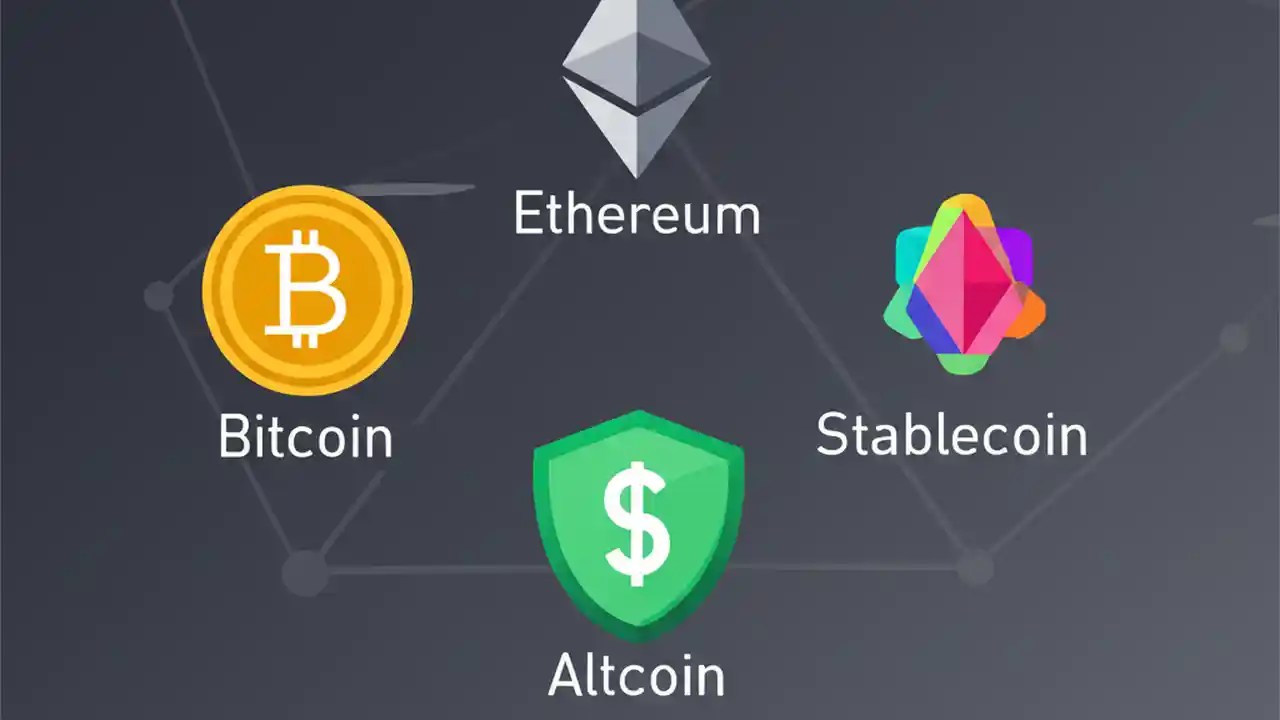 Ethereum

Bitcoin

Stablecoin

Altcoin