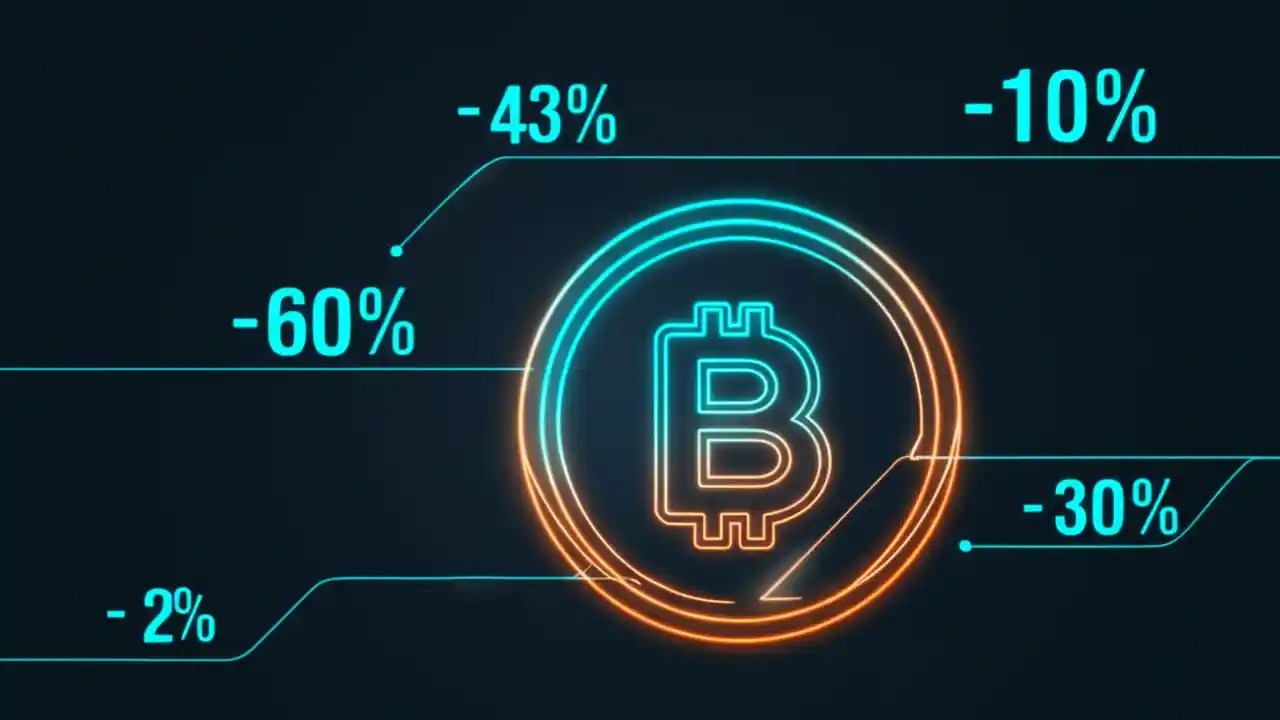 -43%

-10%

-60%

-30%

- 2%