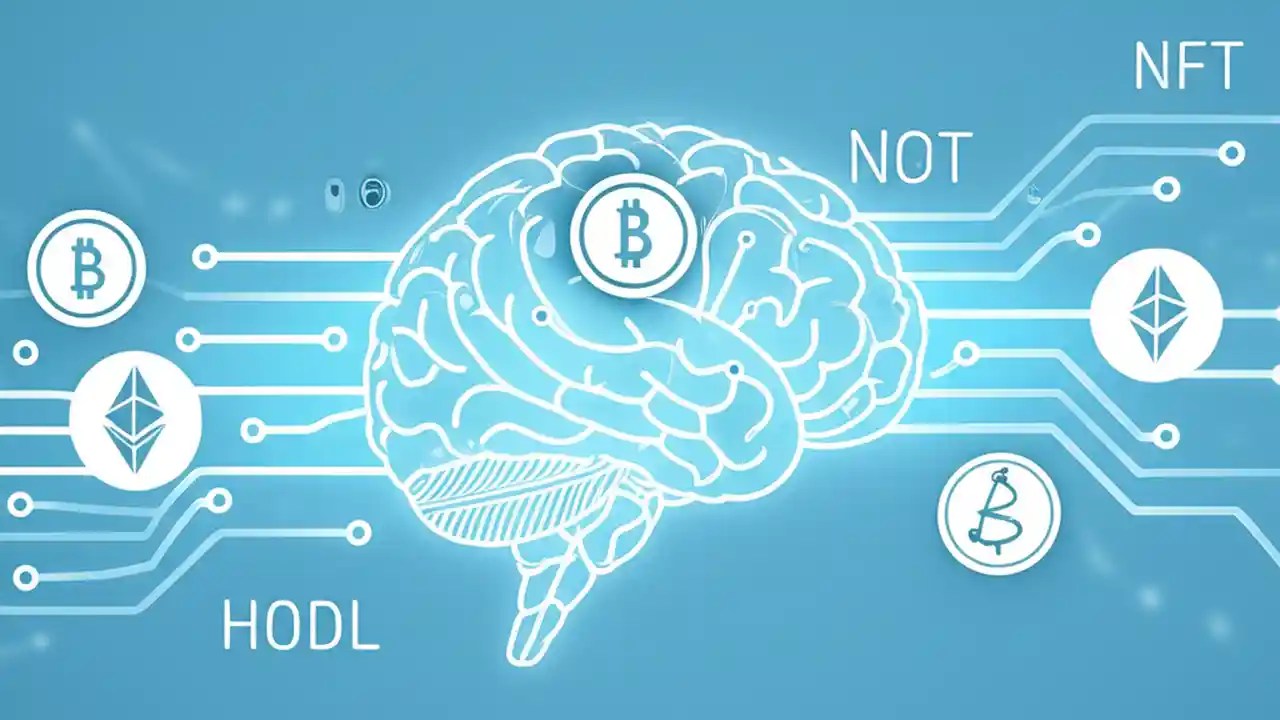 NFT

NOT

HODL