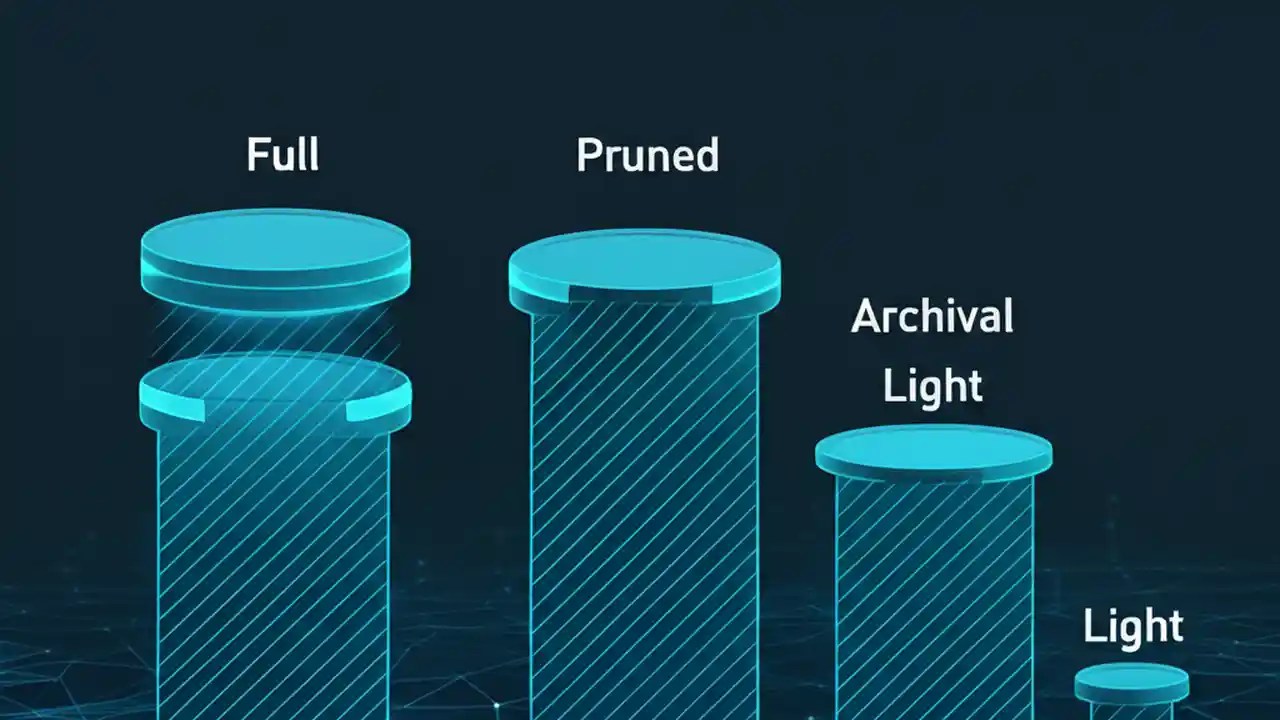 Full

Pruned

Archival
Light

Light