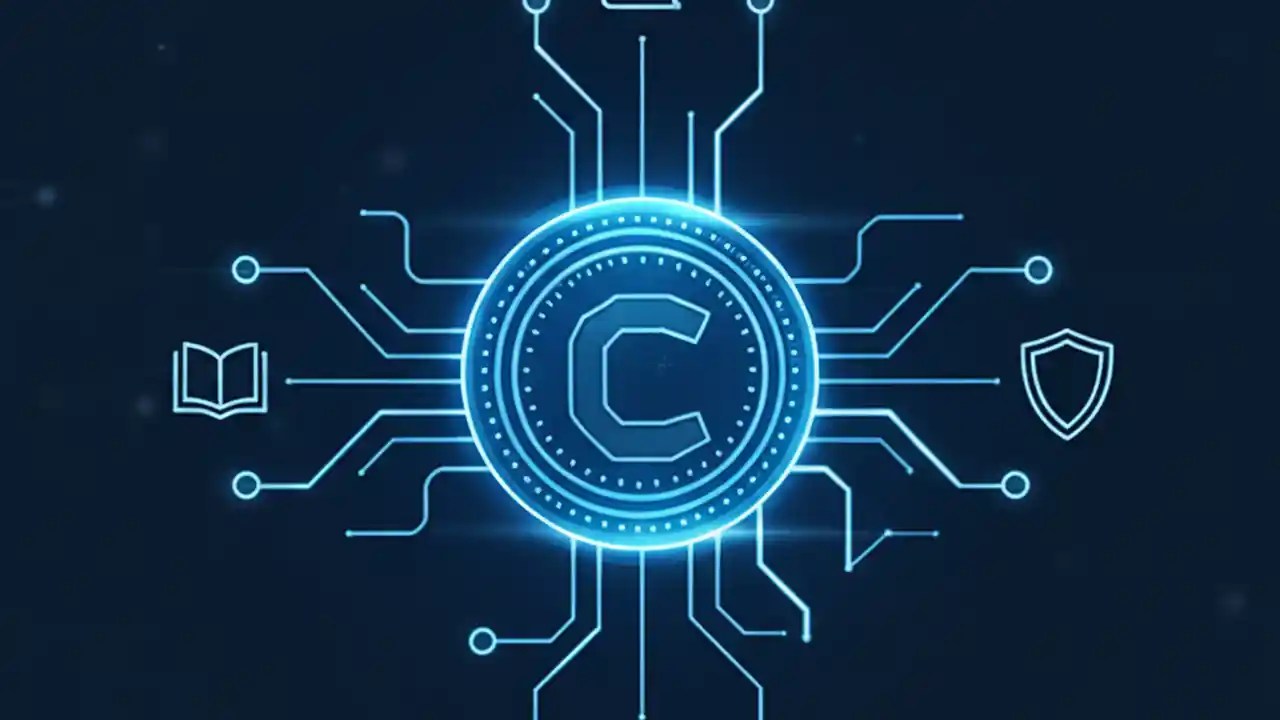 C