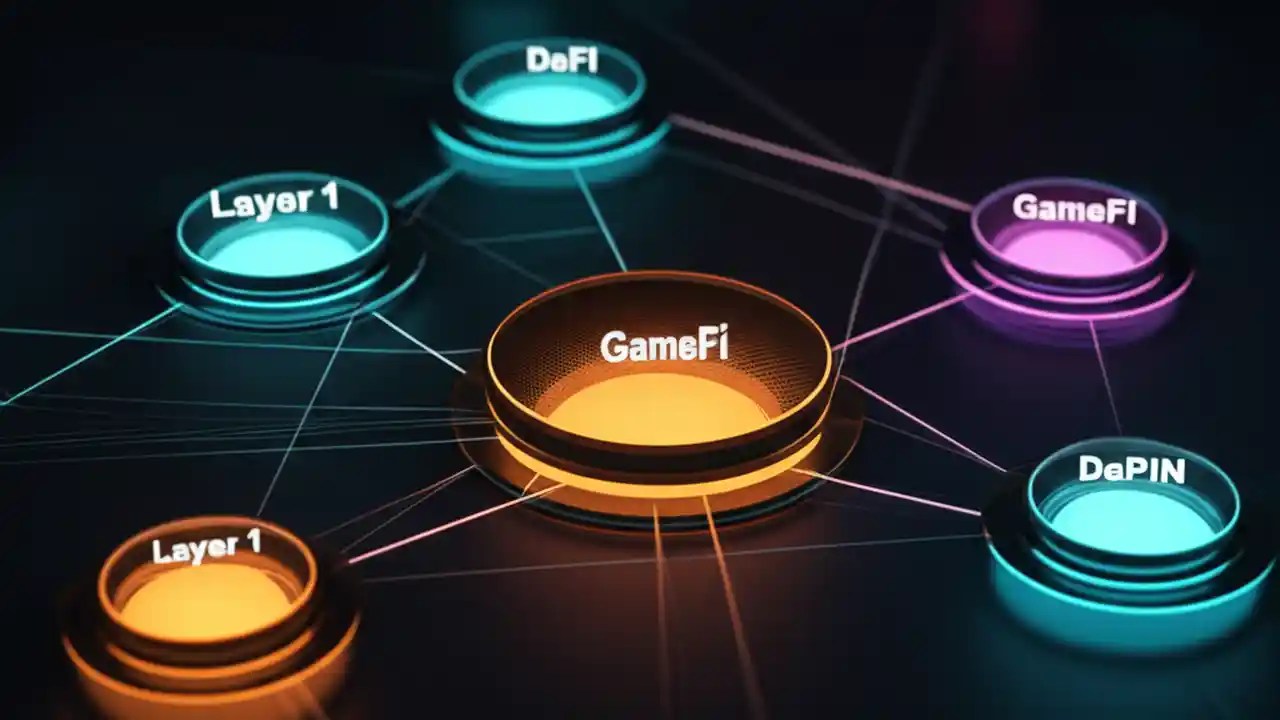 DeFI

Layer 1

GameFI

GameFi

DePIN

Layer 1