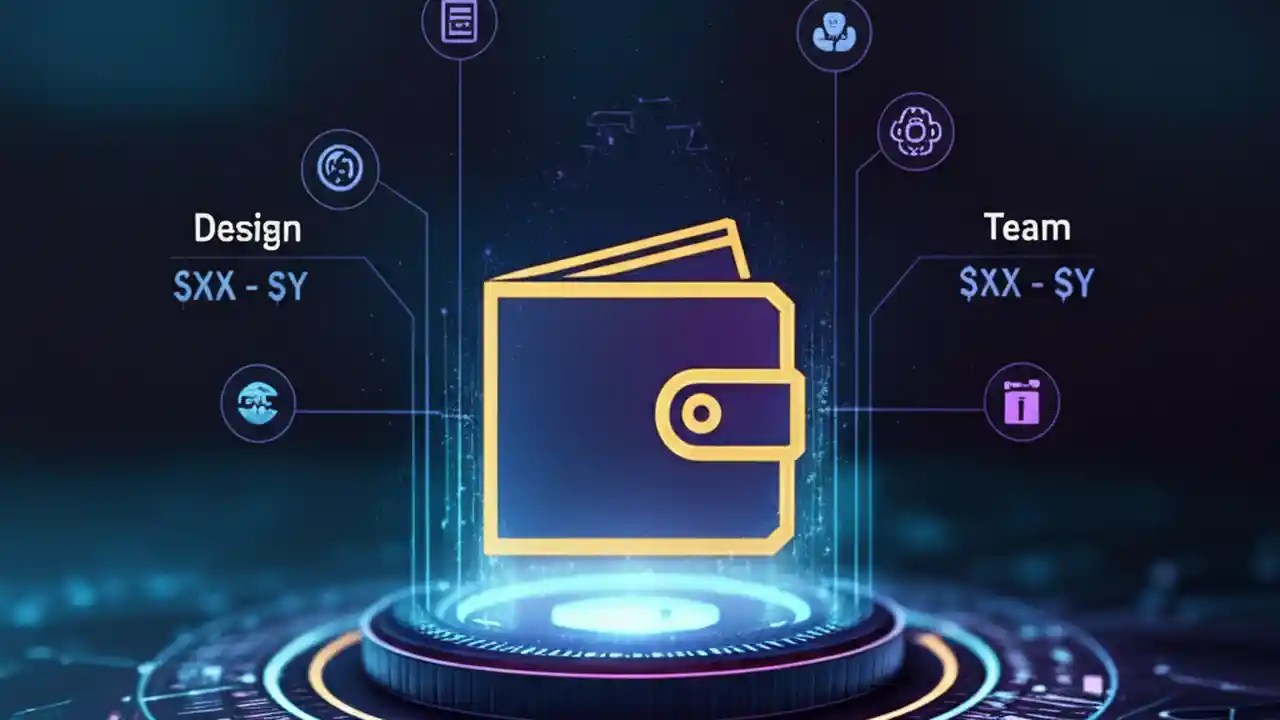 Design
$XX - $Y

Team
$XX - $Y