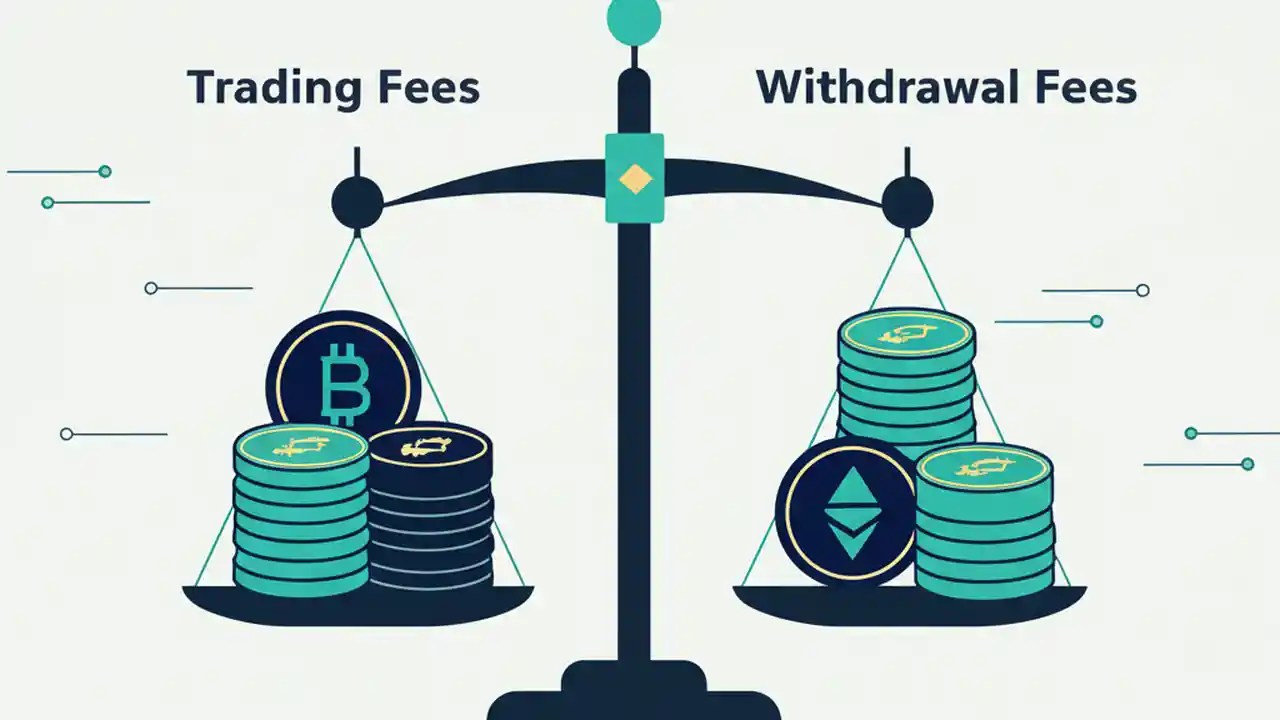 Trading Fees

Withdrawal Fees