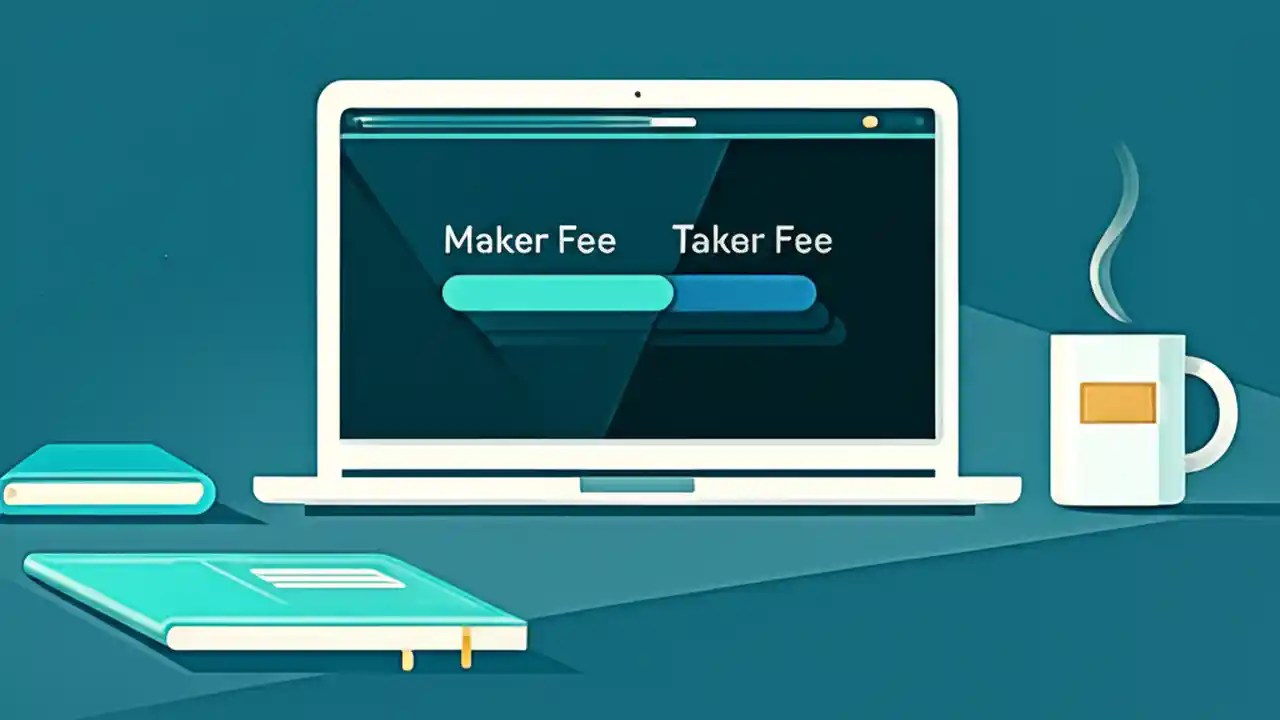 Maker Fee Taker Fee