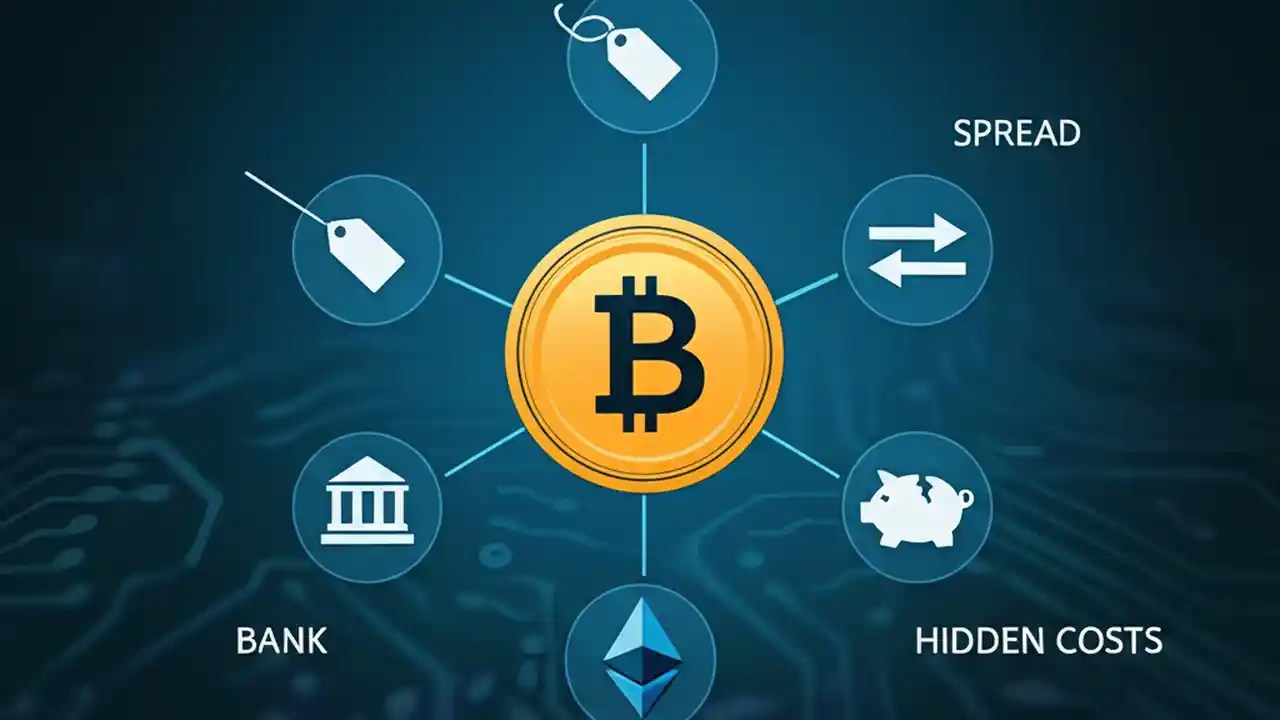 SPREAD

BANK

HIDDEN COSTS