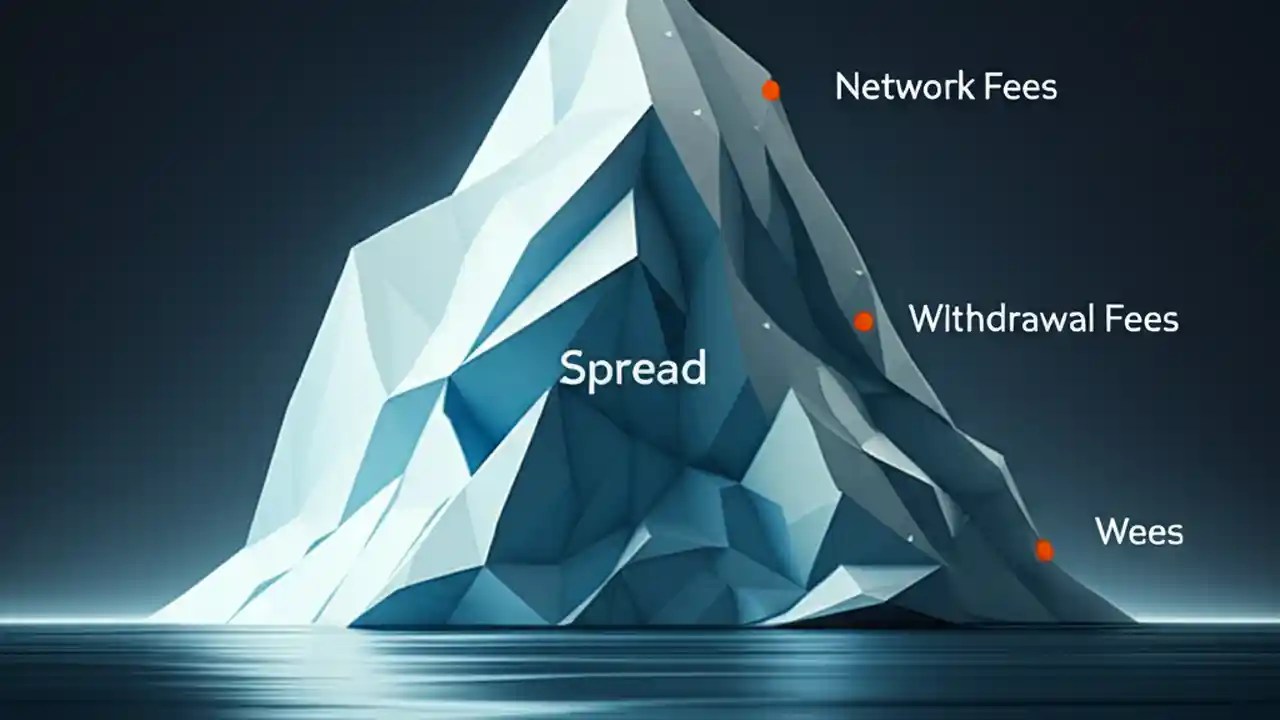 Network Fees

Withdrawal Fees

Spread

Wees