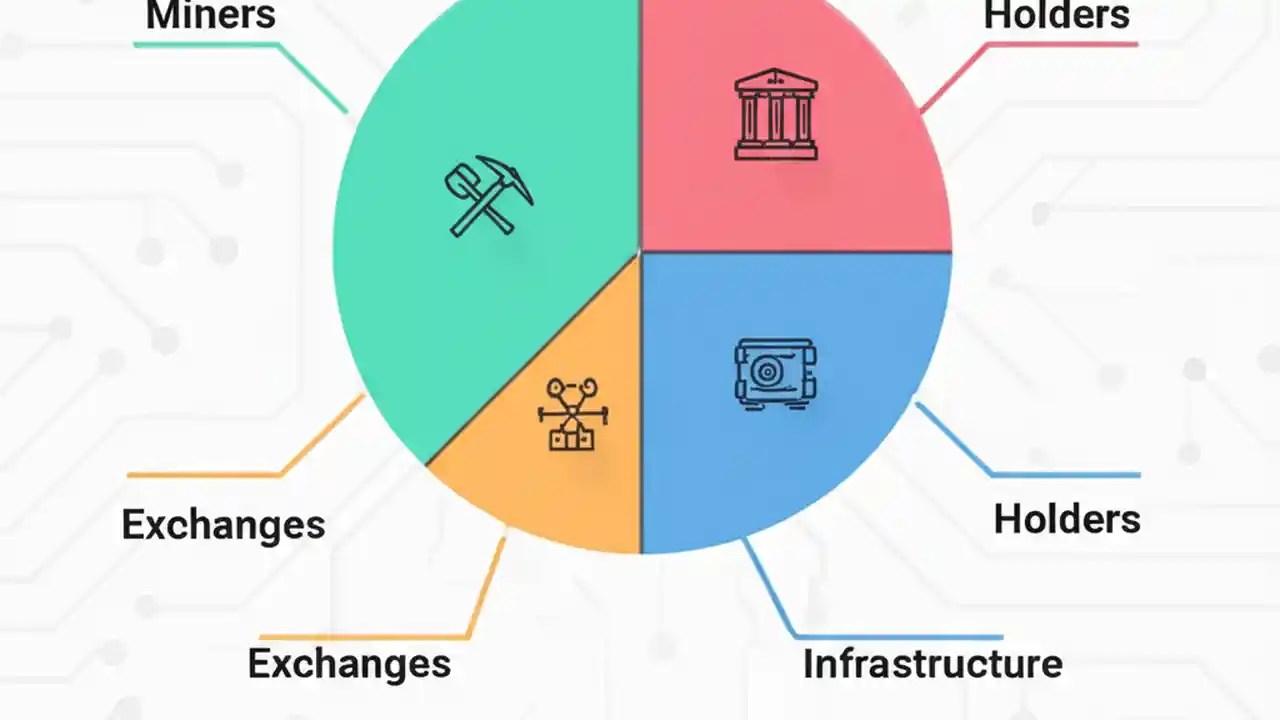 Miners

Holders

Exchanges

Holders

Exchanges

Infrastructure