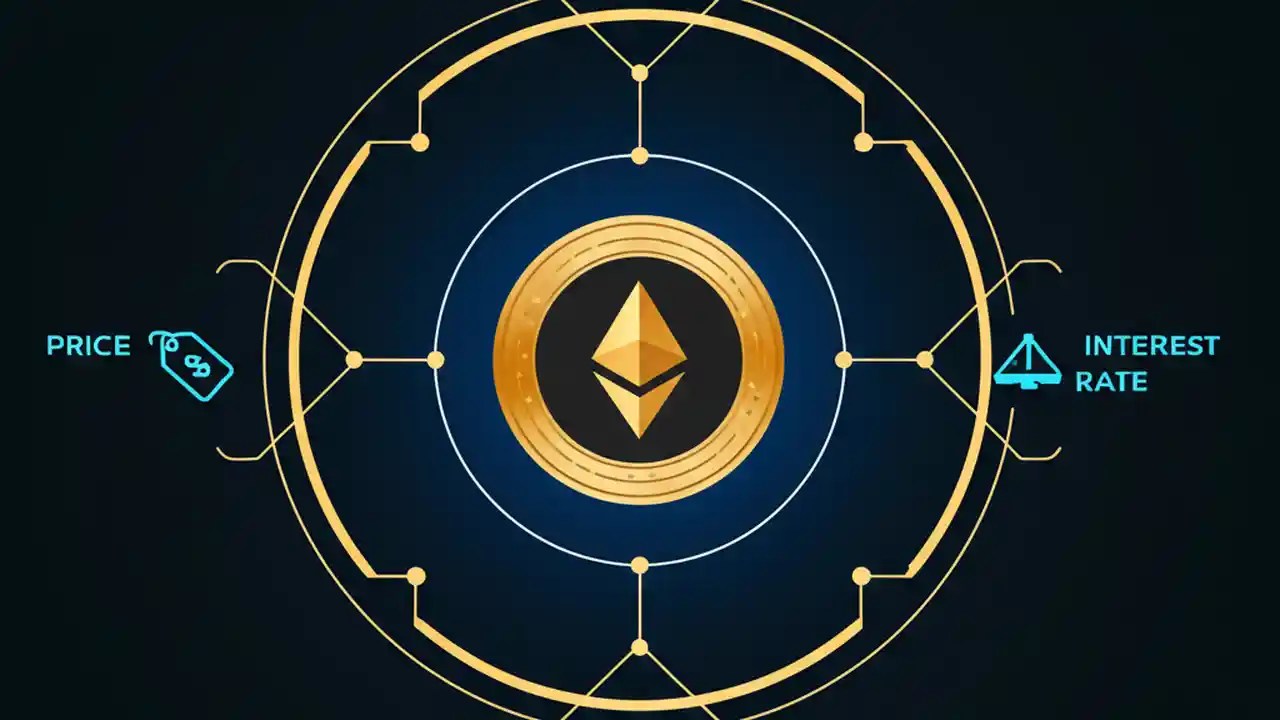 PRICE

INTEREST RATE