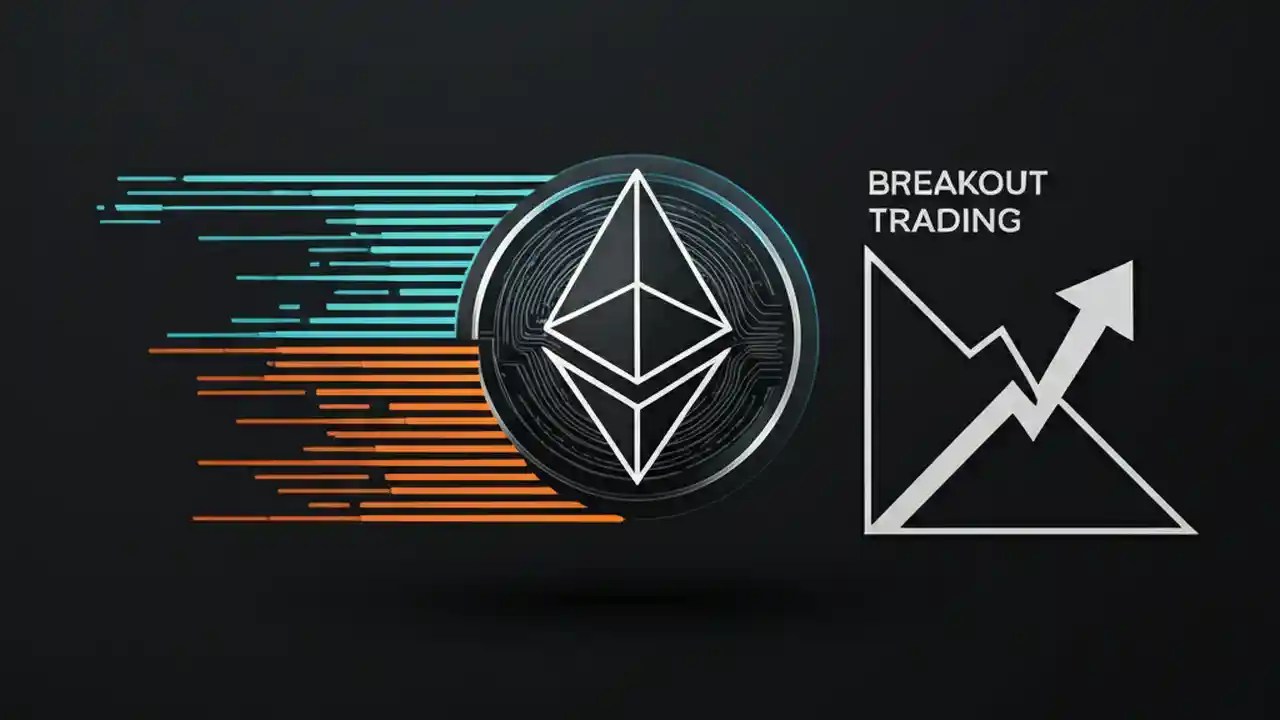 BREAKOUT
TRADING