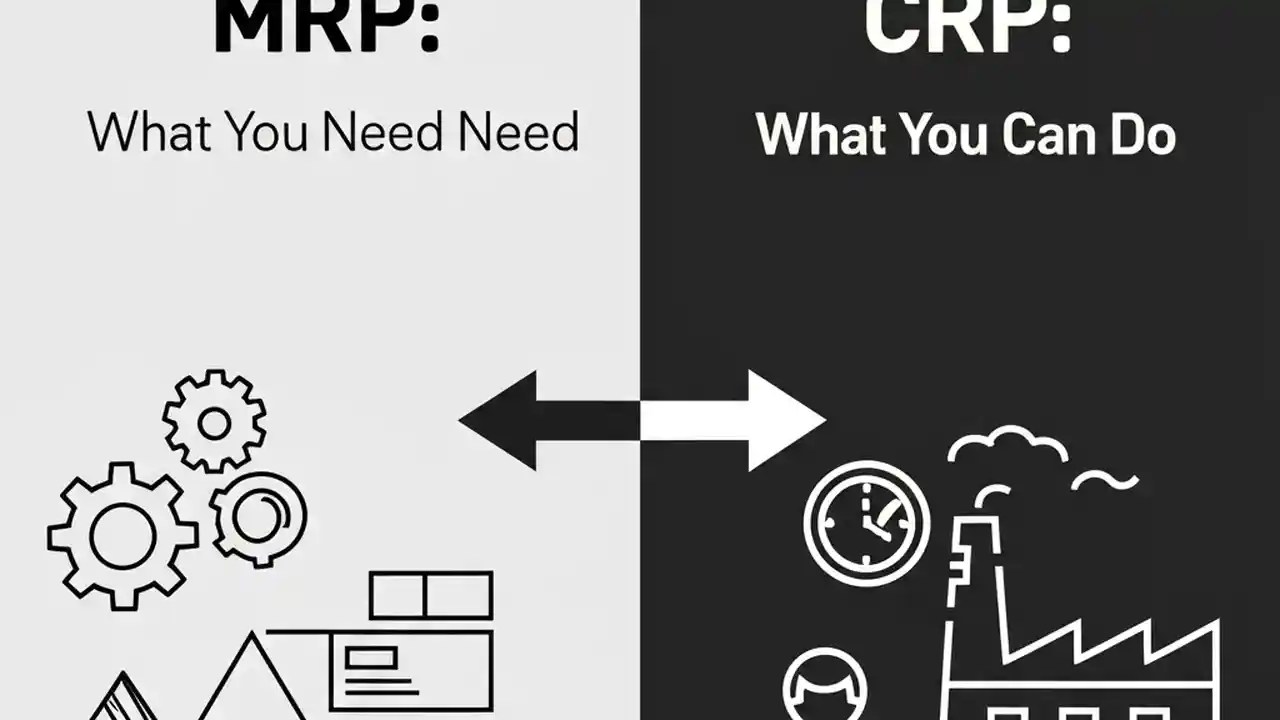 MRP:
What You Need Need

CRP:
What You Can Do